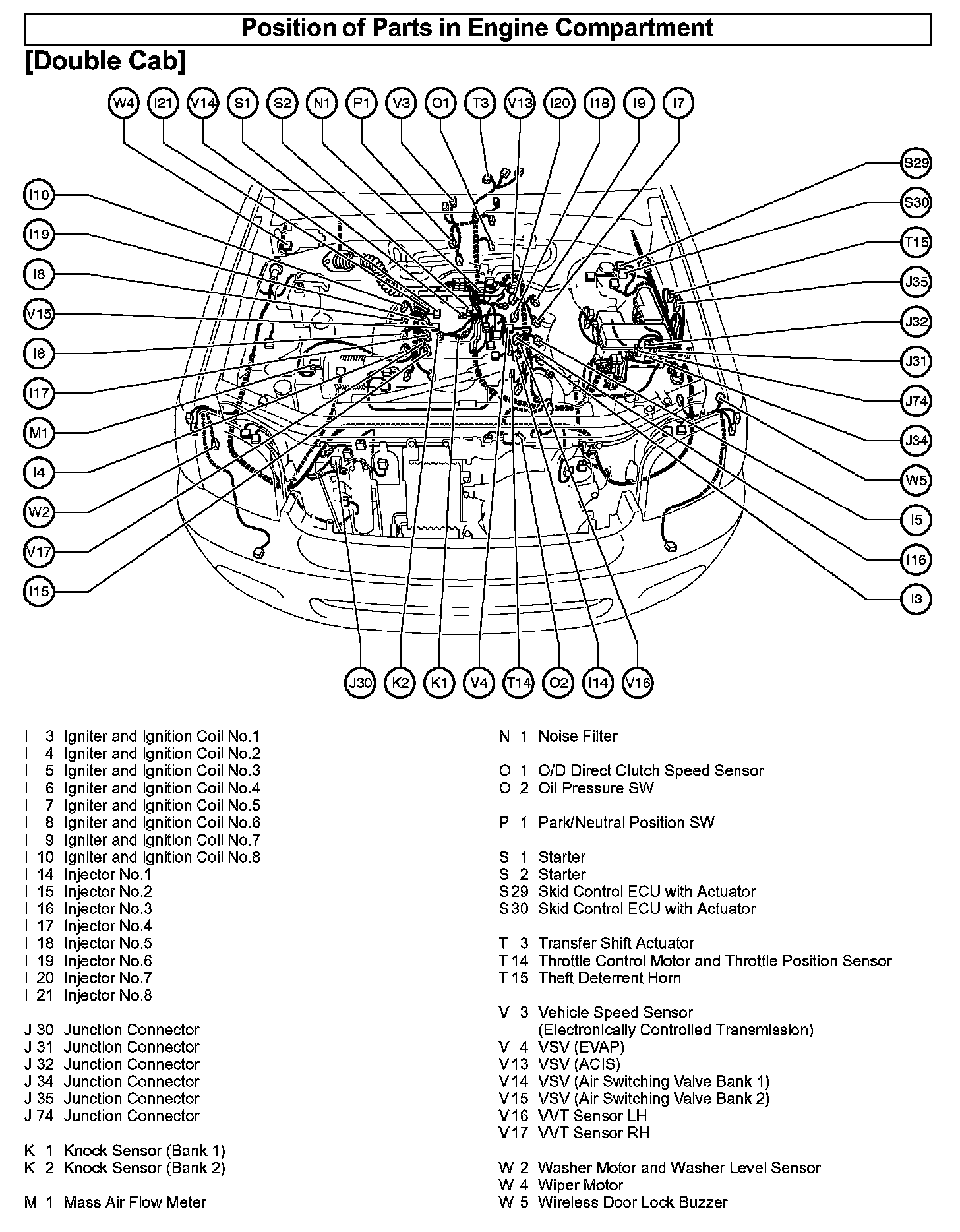 Position of Parts in Engine Compartment

[Double Cab]

W4 I21 V14 S1 S2 N1 P1 V3 O1 T3 V13 I20 I18 I9 I7

I10
I19
I8
V15
I6
I17
M1
I4
W2
V17
I15

S29
S30
T15
J35
J32
J31
J74
J34
W5
I5
I16
I3

J30 K2 K1 V4 T14 O2 I14 V16

I 3 Igniter and Ignition Coil No.1
I 4 Igniter and Ignition Coil No.2
I 5 Igniter and Ignition Coil No.3
I 6 Igniter and Ignition Coil No.4
I 7 Igniter and Ignition Coil No.5
I 8 Igniter and Ignition Coil No.6
I 9 Igniter and Ignition Coil No.7
I 10 Igniter and Ignition Coil No.8
I 14 Injector No.1
I 15 Injector No.2
I 16 Injector No.3
I 17 Injector No.4
I 18 Injector No.5
I 19 Injector No.6
I 20 Injector No.7
I 21 Injector No.8

J 30 Junction Connector
J 31 Junction Connector
J 32 Junction Connector
J 34 Junction Connector
J 35 Junction Connector
J 74 Junction Connector

K 1 Knock Sensor (Bank 1)
K 2 Knock Sensor (Bank 2)

M 1 Mass Air Flow Meter

N 1 Noise Filter

O 1 O/D Direct Clutch Speed Sensor
O 2 Oil Pressure SW

P 1 Park/Neutral Position SW

S 1 Starter
S 2 Starter
S 29 Skid Control ECU with Actuator
S 30 Skid Control ECU with Actuator

T 3 Transfer Shift Actuator
T 14 Throttle Control Motor and Throttle Position Sensor
T 15 Theft Deterrent Horn

V 3 Vehicle Speed Sensor (Electronically Controlled Transmission)
V 4 VSV (EVAP)
V 13 VSV (ACIS)
V 14 VSV (Air Switching Valve Bank 1)
V 15 VSV (Air Switching Valve Bank 2)
V 16 VVT Sensor LH
V 17 VVT Sensor RH

W 2 Washer Motor and Washer Level Sensor
W 4 Wiper Motor
W 5 Wireless Door Lock Buzzer