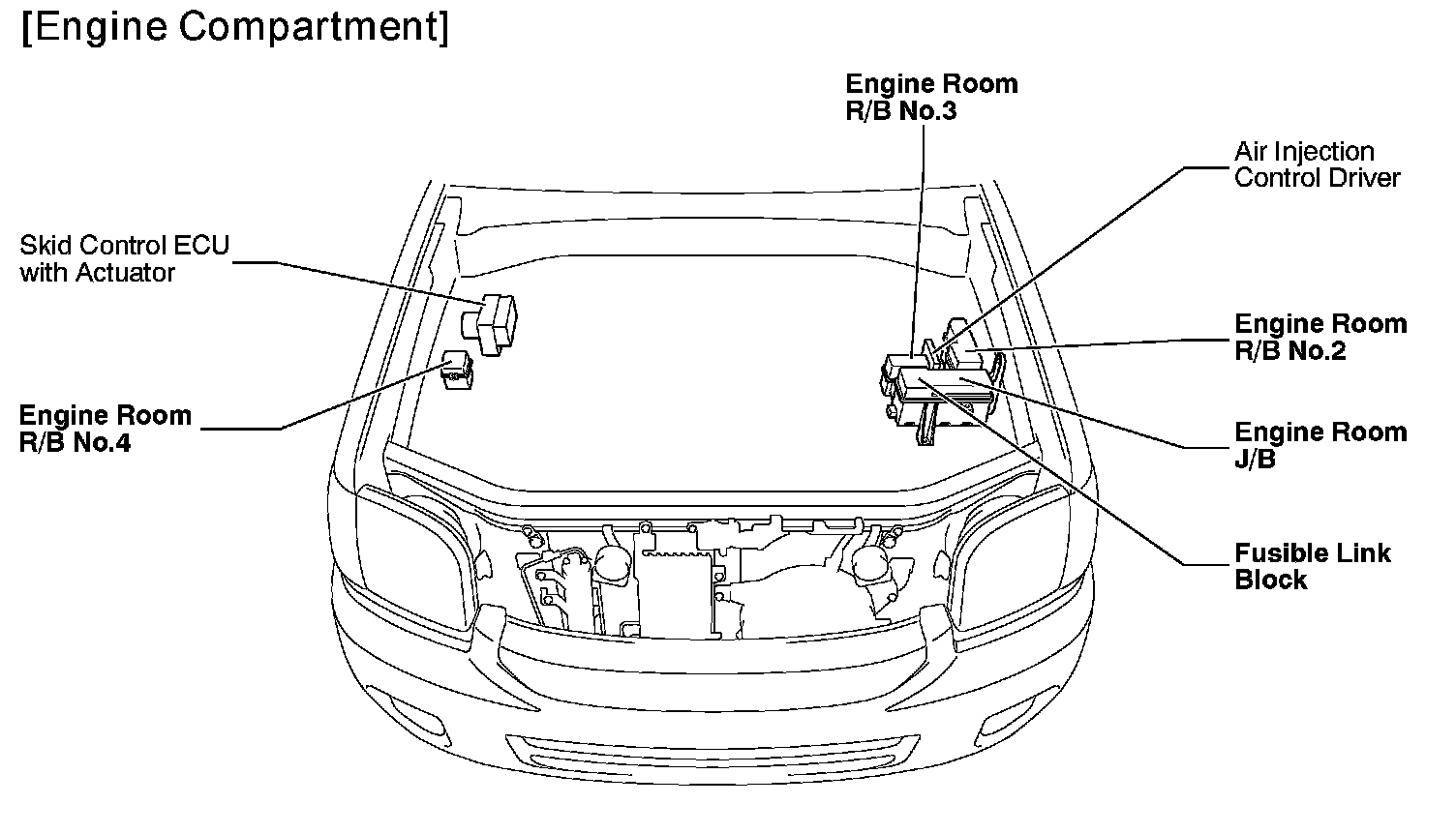 [Engine Compartment]

Engine Room
R/B No.3

Air Injection
Control Driver

Skid Control ECU
with Actuator

Engine Room
R/B No.2

Engine Room
R/B No.4

Engine Room
J/B

Fusible Link
Block