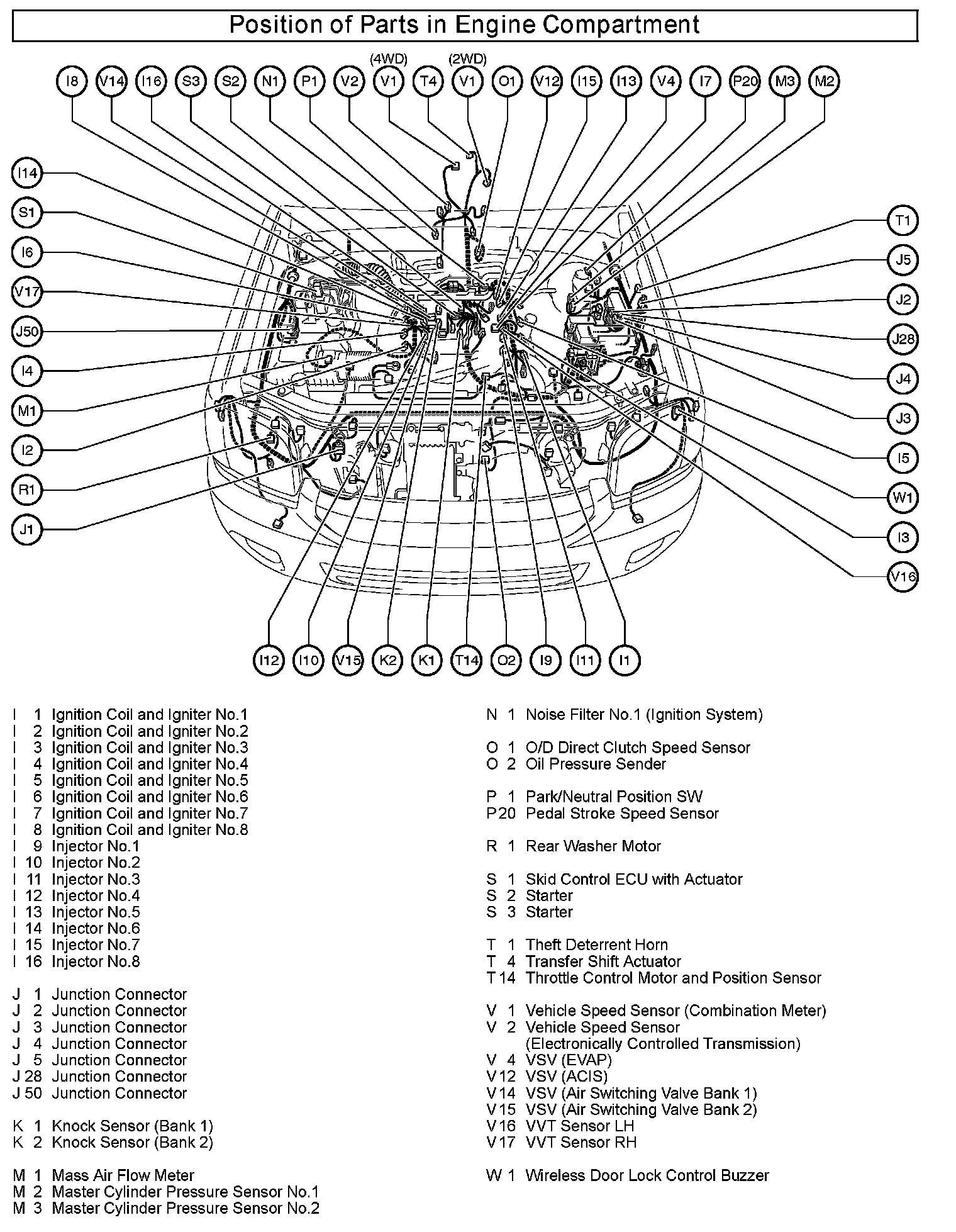 Position of Parts in Engine Compartment

(4WD) (2WD)

I8 V14 I16 S3 S2 N1 P1 V2 V1 T4 V1 O1 V12 I15 I13 V4 I7 P20 M3 M2

I14
S1
I6
V17
J50
I4
M1
I2
R1
J1

T1
J5
J2
J28
J4
J3
I5
W1
I3
V16

I12 I10 V15 K2 K1 T14 O2 I9 I11 I1

I 1 Ignition Coil and Igniter No.1
I 2 Ignition Coil and Igniter No.2
I 3 Ignition Coil and Igniter No.3
I 4 Ignition Coil and Igniter No.4
I 5 Ignition Coil and Igniter No.5
I 6 Ignition Coil and Igniter No.6
I 7 Ignition Coil and Igniter No.7
I 8 Ignition Coil and Igniter No.8
I 9 Injector No.1
I 10 Injector No.2
I 11 Injector No.3
I 12 Injector No.4
I 13 Injector No.5
I 14 Injector No.6
I 15 Injector No.7
I 16 Injector No.8

J 1 Junction Connector
J 2 Junction Connector
J 3 Junction Connector
J 4 Junction Connector
J 5 Junction Connector
J 28 Junction Connector
J 50 Junction Connector

K 1 Knock Sensor (Bank 1)
K 2 Knock Sensor (Bank 2)

M 1 Mass Air Flow Meter
M 2 Master Cylinder Pressure Sensor No.1
M 3 Master Cylinder Pressure Sensor No.2

N 1 Noise Filter No.1 (Ignition System)

O 1 O/D Direct Clutch Speed Sensor
O 2 Oil Pressure Sender

P 1 Park/Neutral Position SW
P 20 Pedal Stroke Speed Sensor

R 1 Rear Washer Motor

S 1 Skid Control ECU with Actuator
S 2 Starter
S 3 Starter

T 1 Theft Deterrent Horn
T 4 Transfer Shift Actuator
T 14 Throttle Control Motor and Position Sensor

V 1 Vehicle Speed Sensor (Combination Meter)
V 2 Vehicle Speed Sensor (Electronically Controlled Transmission)
V 4 VSV (EVAP)
V 12 VSV (ACIS)
V 14 VSV (Air Switching Valve Bank 1)
V 15 VSV (Air Switching Valve Bank 2)
V 16 VVT Sensor LH
V 17 VVT Sensor RH

W 1 Wireless Door Lock Control Buzzer