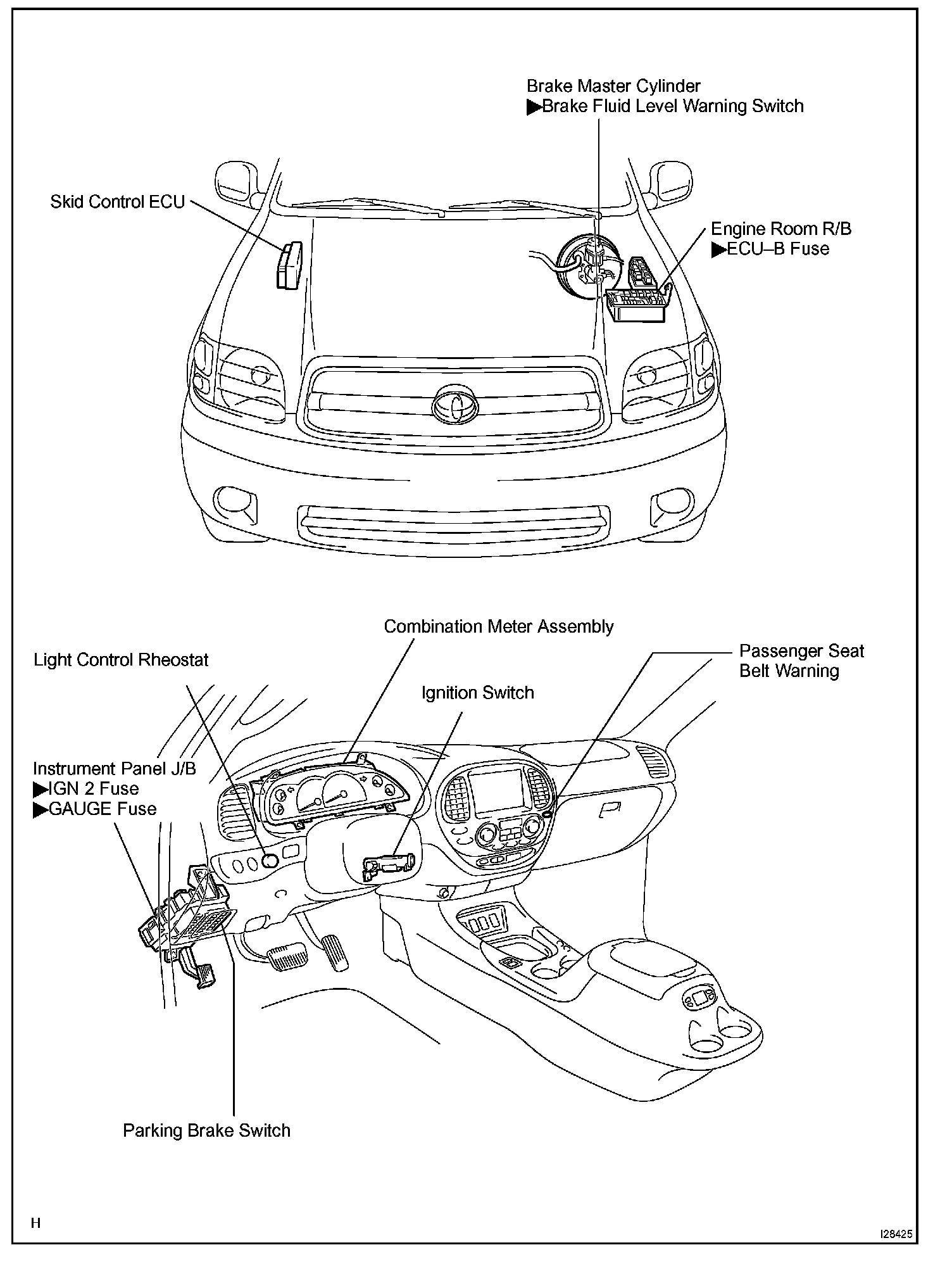 Brake Master Cylinder
▶Brake Fluid Level Warning Switch

Skid Control ECU

Engine Room R/B
▶ECU–B Fuse

Combination Meter Assembly

Light Control Rheostat

Passenger Seat
Belt Warning

Ignition Switch

Instrument Panel J/B
▶IGN 2 Fuse
▶GAUGE Fuse

Parking Brake Switch

H

I28425