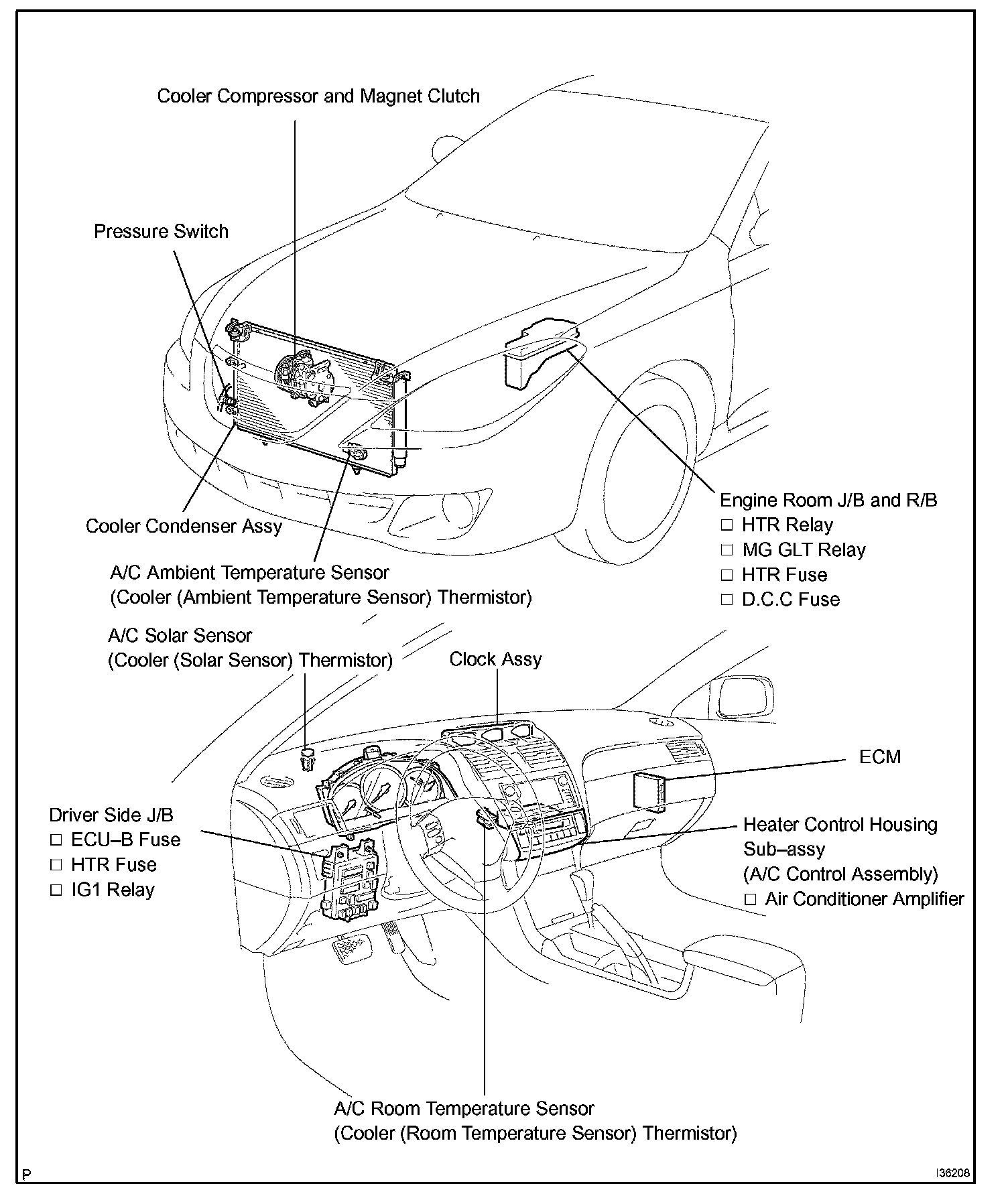 Cooler Compressor and Magnet Clutch

Pressure Switch

Cooler Condenser Assy

A/C Ambient Temperature Sensor
(Cooler (Ambient Temperature Sensor) Thermistor)

Engine Room J/B and R/B
□ HTR Relay
□ MG GLT Relay
□ HTR Fuse
□ D.C.C Fuse

A/C Solar Sensor
(Cooler (Solar Sensor) Thermistor)

Clock Assy

ECM

Driver Side J/B
□ ECU–B Fuse
□ HTR Fuse
□ IG1 Relay

Heater Control Housing Sub–assy
(A/C Control Assembly)
□ Air Conditioner Amplifier

A/C Room Temperature Sensor
(Cooler (Room Temperature Sensor) Thermistor)

P

I36208