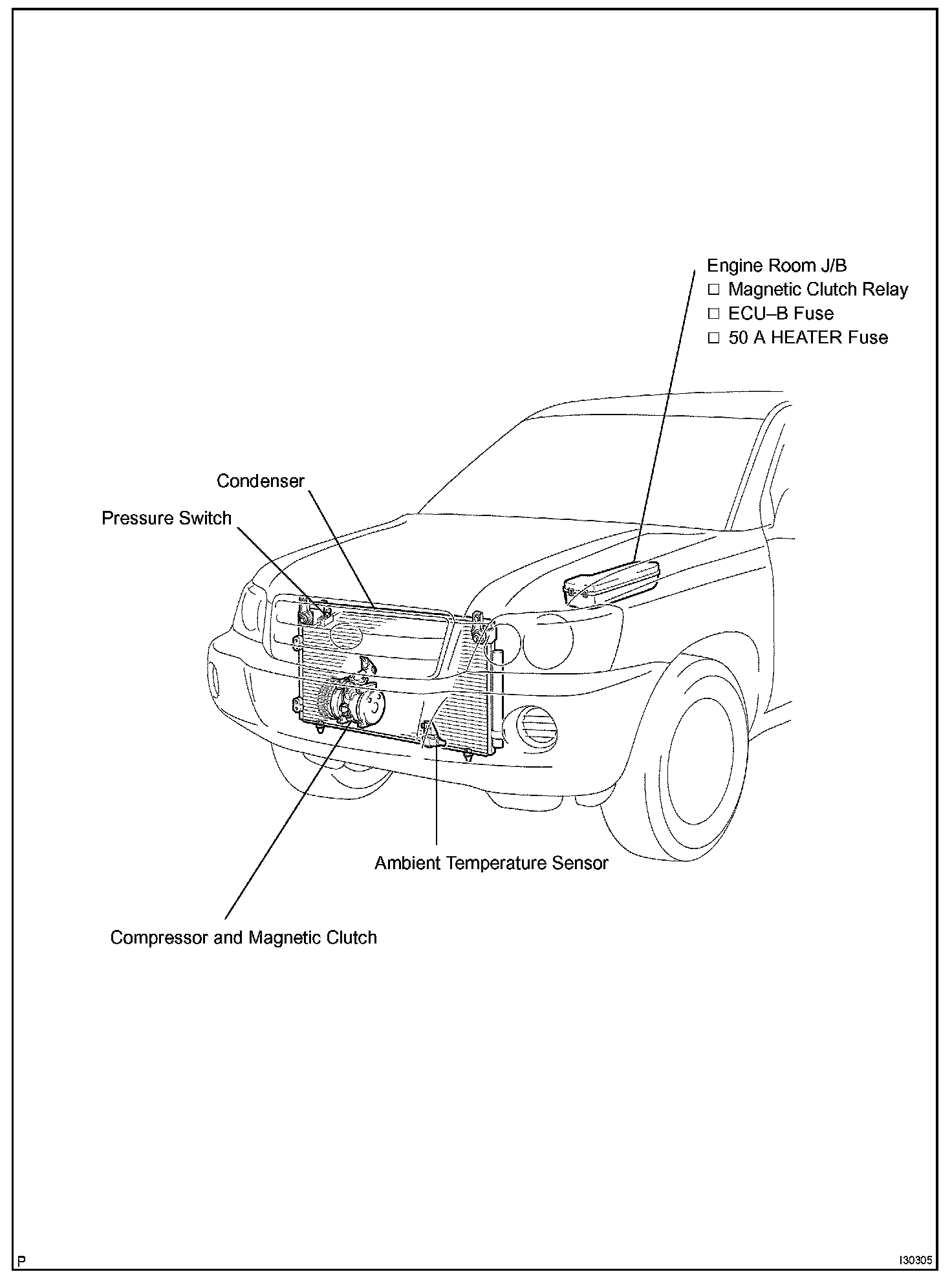 Engine Room J/B
□ Magnetic Clutch Relay
□ ECU–B Fuse
□ 50 A HEATER Fuse

Condenser

Pressure Switch

Ambient Temperature Sensor

Compressor and Magnetic Clutch

P

I30305