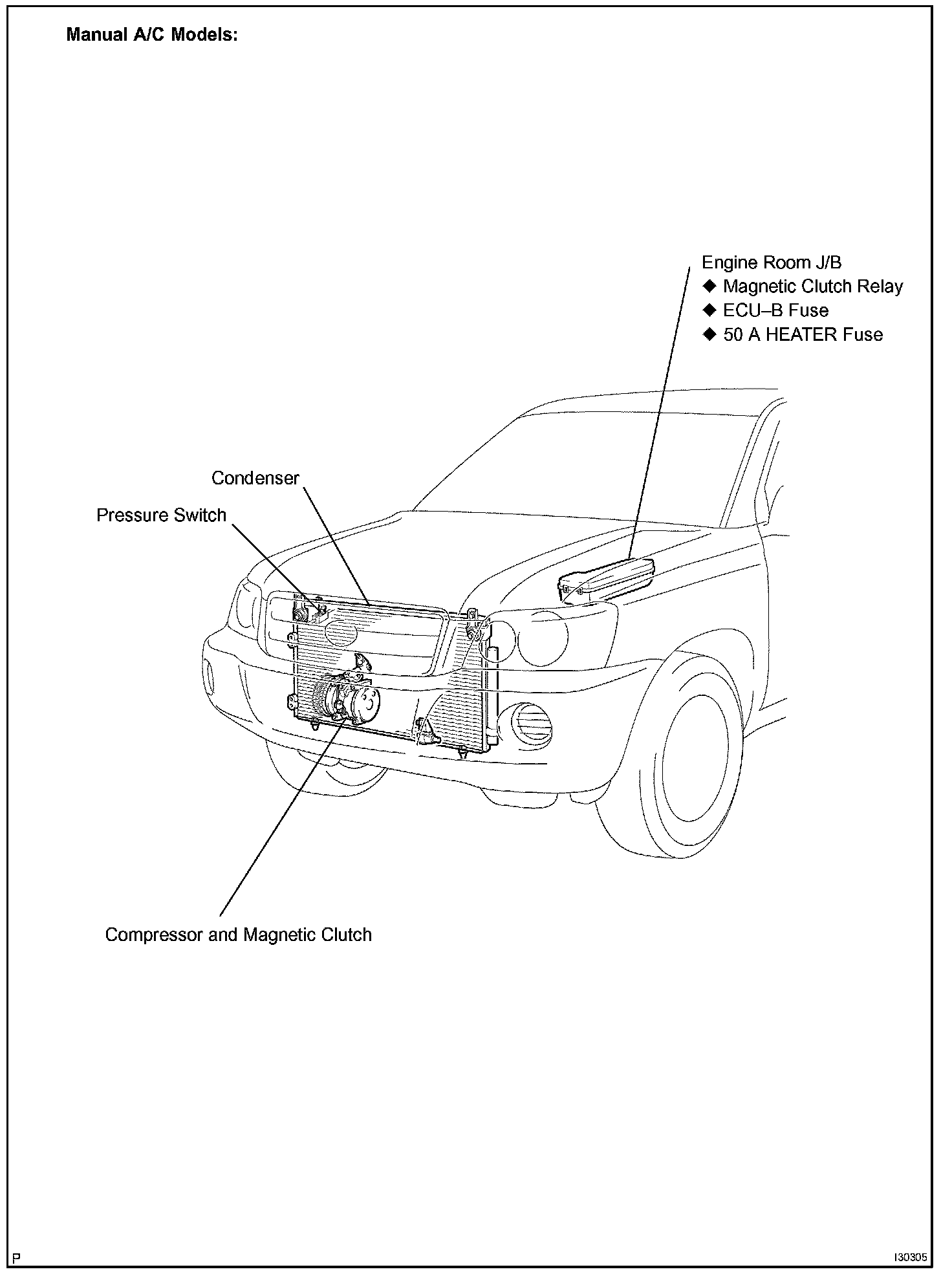 Manual A/C Models:

Engine Room J/B
◆ Magnetic Clutch Relay
◆ ECU–B Fuse
◆ 50 A HEATER Fuse

Condenser

Pressure Switch

Compressor and Magnetic Clutch

P

I30305