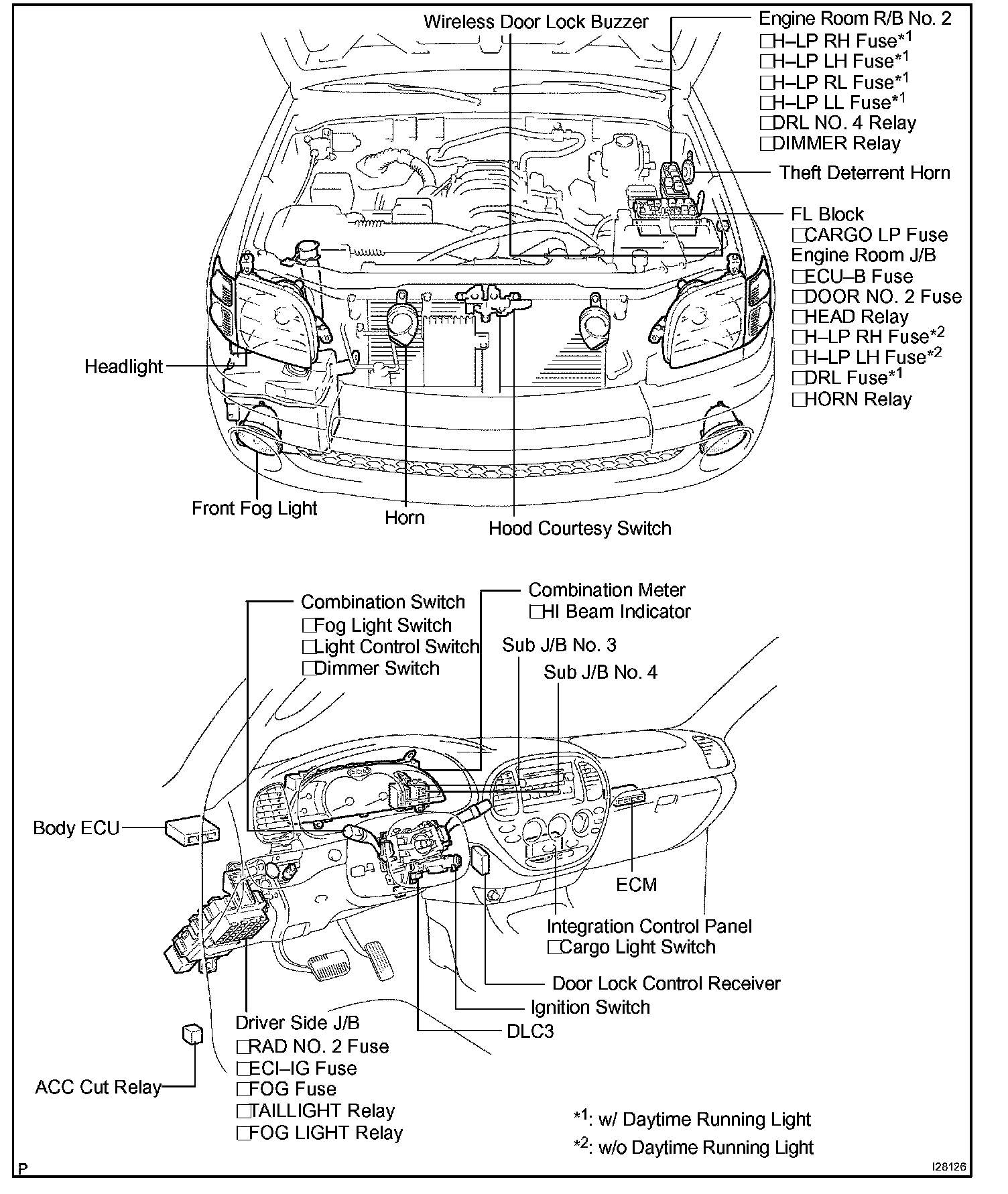 Wireless Door Lock Buzzer

Engine Room R/B No. 2
□H–LP RH Fuse$^{*1}$
□H–LP LH Fuse$^{*1}$
□H–LP RL Fuse$^{*1}$
□H–LP LL Fuse$^{*1}$
□DRL NO. 4 Relay
□DIMMER Relay

Theft Deterrent Horn

FL Block
□CARGO LP Fuse
Engine Room J/B
□ECU–B Fuse
□DOOR NO. 2 Fuse
□HEAD Relay
□H–LP RH Fuse$^{*2}$
□H–LP LH Fuse$^{*2}$
□DRL Fuse$^{*1}$
□HORN Relay

Headlight

Front Fog Light

Horn

Hood Courtesy Switch

Combination Switch
□Fog Light Switch
□Light Control Switch
□Dimmer Switch

Combination Meter
□HI Beam Indicator

Sub J/B No. 3

Sub J/B No. 4

Body ECU

ECM

Integration Control Panel
□Cargo Light Switch

Door Lock Control Receiver

Ignition Switch

DLC3

Driver Side J/B
□RAD NO. 2 Fuse
□ECI–IG Fuse
□FOG Fuse
□TAILLIGHT Relay
□FOG LIGHT Relay

ACC Cut Relay

$^{*1}$: w/ Daytime Running Light
$^{*2}$: w/o Daytime Running Light

P

I28126