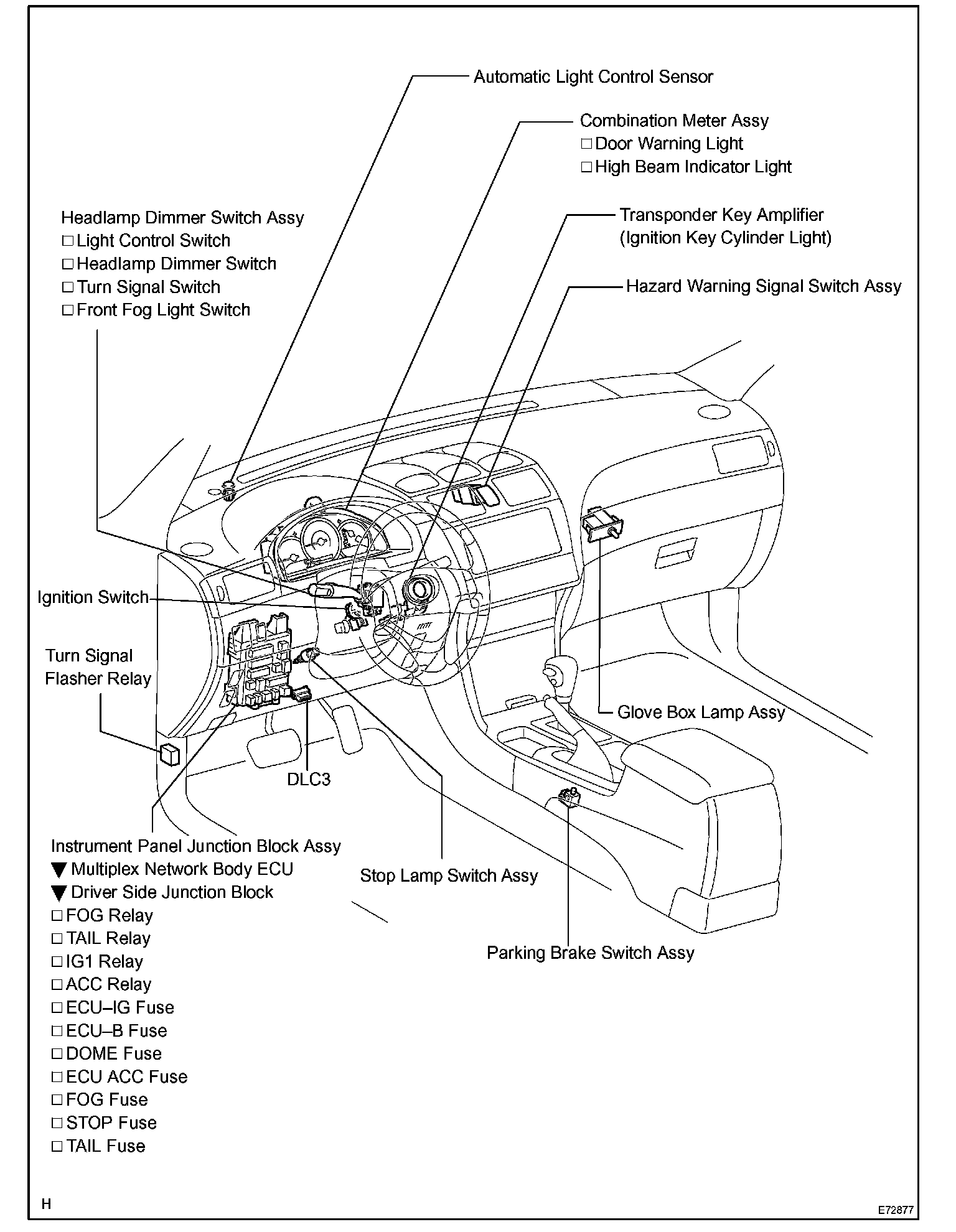 Automatic Light Control Sensor

Combination Meter Assy
□ Door Warning Light
□ High Beam Indicator Light

Headlamp Dimmer Switch Assy
□ Light Control Switch
□ Headlamp Dimmer Switch
□ Turn Signal Switch
□ Front Fog Light Switch

Transponder Key Amplifier
(Ignition Key Cylinder Light)

Hazard Warning Signal Switch Assy

Ignition Switch

Turn Signal
Flasher Relay

Glove Box Lamp Assy

DLC3

Instrument Panel Junction Block Assy
▼ Multiplex Network Body ECU
▼ Driver Side Junction Block
□ FOG Relay
□ TAIL Relay
□ IG1 Relay
□ ACC Relay
□ ECU–IG Fuse
□ ECU–B Fuse
□ DOME Fuse
□ ECU ACC Fuse
□ FOG Fuse
□ STOP Fuse
□ TAIL Fuse

Stop Lamp Switch Assy

Parking Brake Switch Assy

H

E72877