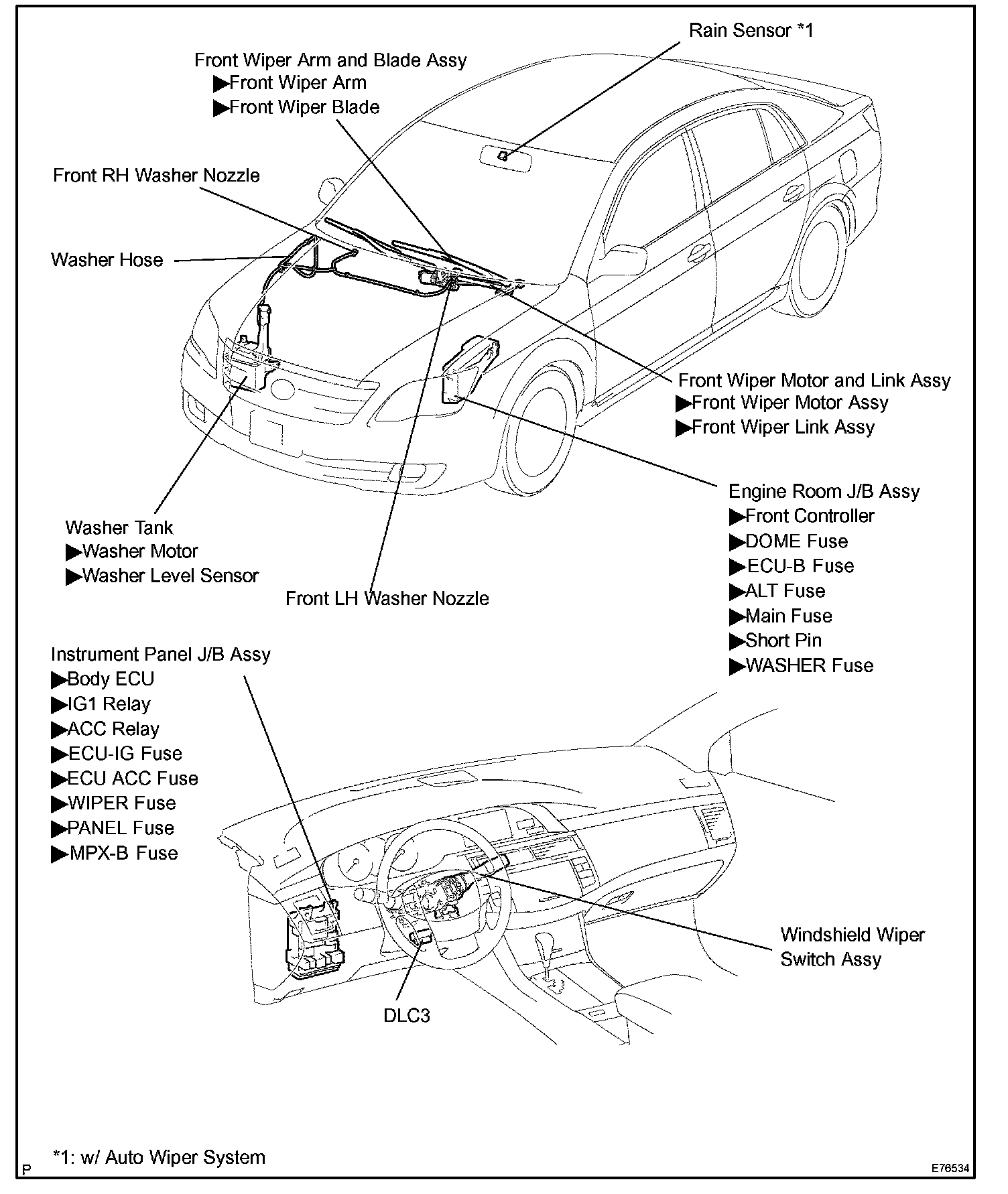 Rain Sensor *1

Front Wiper Arm and Blade Assy
▶Front Wiper Arm
▶Front Wiper Blade

Front RH Washer Nozzle

Washer Hose

Front Wiper Motor and Link Assy
▶Front Wiper Motor Assy
▶Front Wiper Link Assy

Engine Room J/B Assy
▶Front Controller
▶DOME Fuse
▶ECU-B Fuse
▶ALT Fuse
▶Main Fuse
▶Short Pin
▶WASHER Fuse

Washer Tank
▶Washer Motor
▶Washer Level Sensor

Front LH Washer Nozzle

Instrument Panel J/B Assy
▶Body ECU
▶IG1 Relay
▶ACC Relay
▶ECU-IG Fuse
▶ECU ACC Fuse
▶WIPER Fuse
▶PANEL Fuse
▶MPX-B Fuse

Windshield Wiper Switch Assy

DLC3

*1: w/ Auto Wiper System

P

E76534