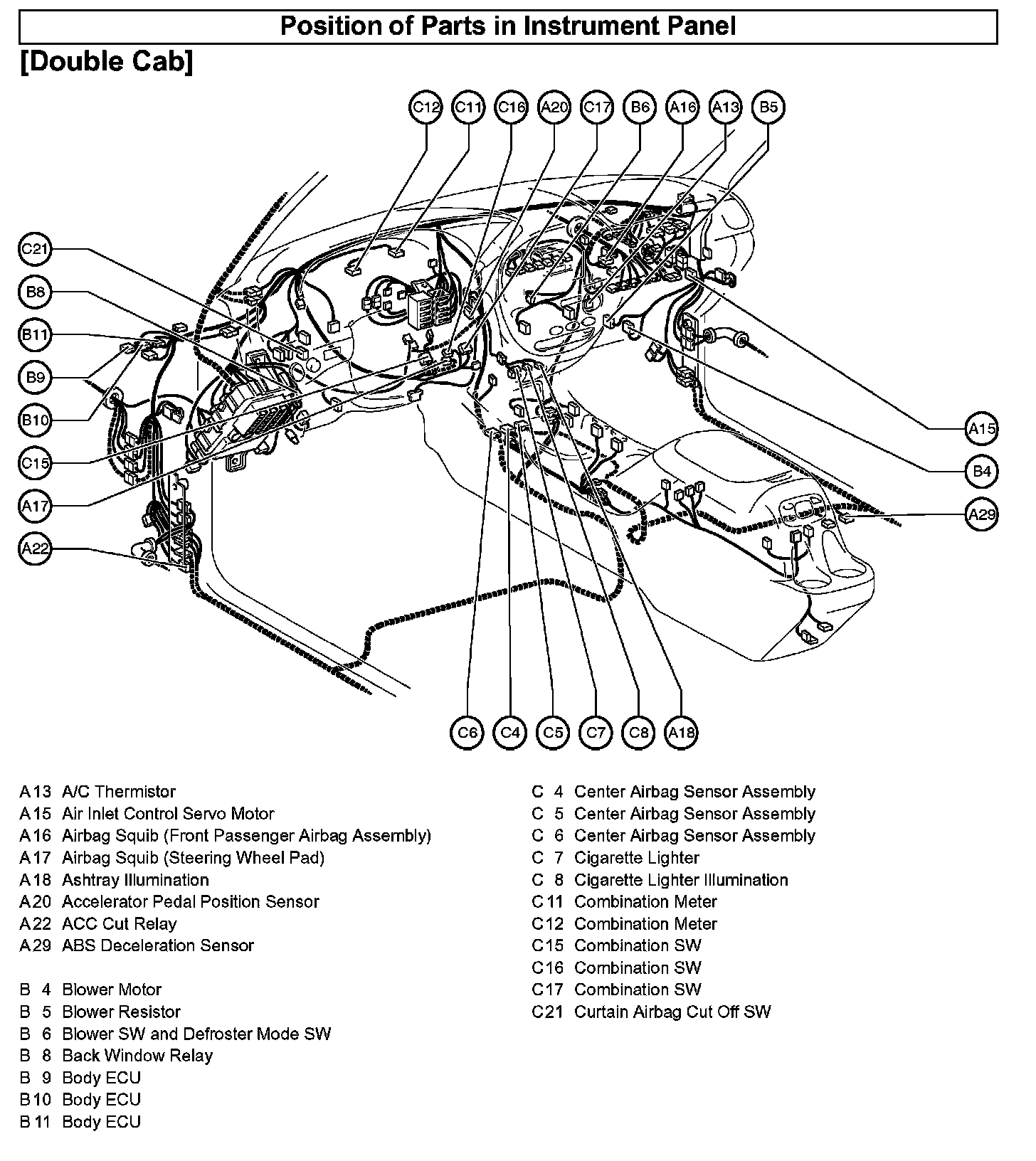 Position of Parts in Instrument Panel

[Double Cab]

C12 C11 C16 A20 C17 B6 A16 A13 B5

C21

B8

B11

B9

B10

C15

A17

A22

A15

B4

A29

C6 C4 C5 C7 C8 A18

A13 A/C Thermistor
A15 Air Inlet Control Servo Motor
A16 Airbag Squib (Front Passenger Airbag Assembly)
A17 Airbag Squib (Steering Wheel Pad)
A18 Ashtray Illumination
A20 Accelerator Pedal Position Sensor
A22 ACC Cut Relay
A29 ABS Deceleration Sensor

B 4 Blower Motor
B 5 Blower Resistor
B 6 Blower SW and Defroster Mode SW
B 8 Back Window Relay
B 9 Body ECU
B10 Body ECU
B11 Body ECU

C 4 Center Airbag Sensor Assembly
C 5 Center Airbag Sensor Assembly
C 6 Center Airbag Sensor Assembly
C 7 Cigarette Lighter
C 8 Cigarette Lighter Illumination
C11 Combination Meter
C12 Combination Meter
C15 Combination SW
C16 Combination SW
C17 Combination SW
C21 Curtain Airbag Cut Off SW