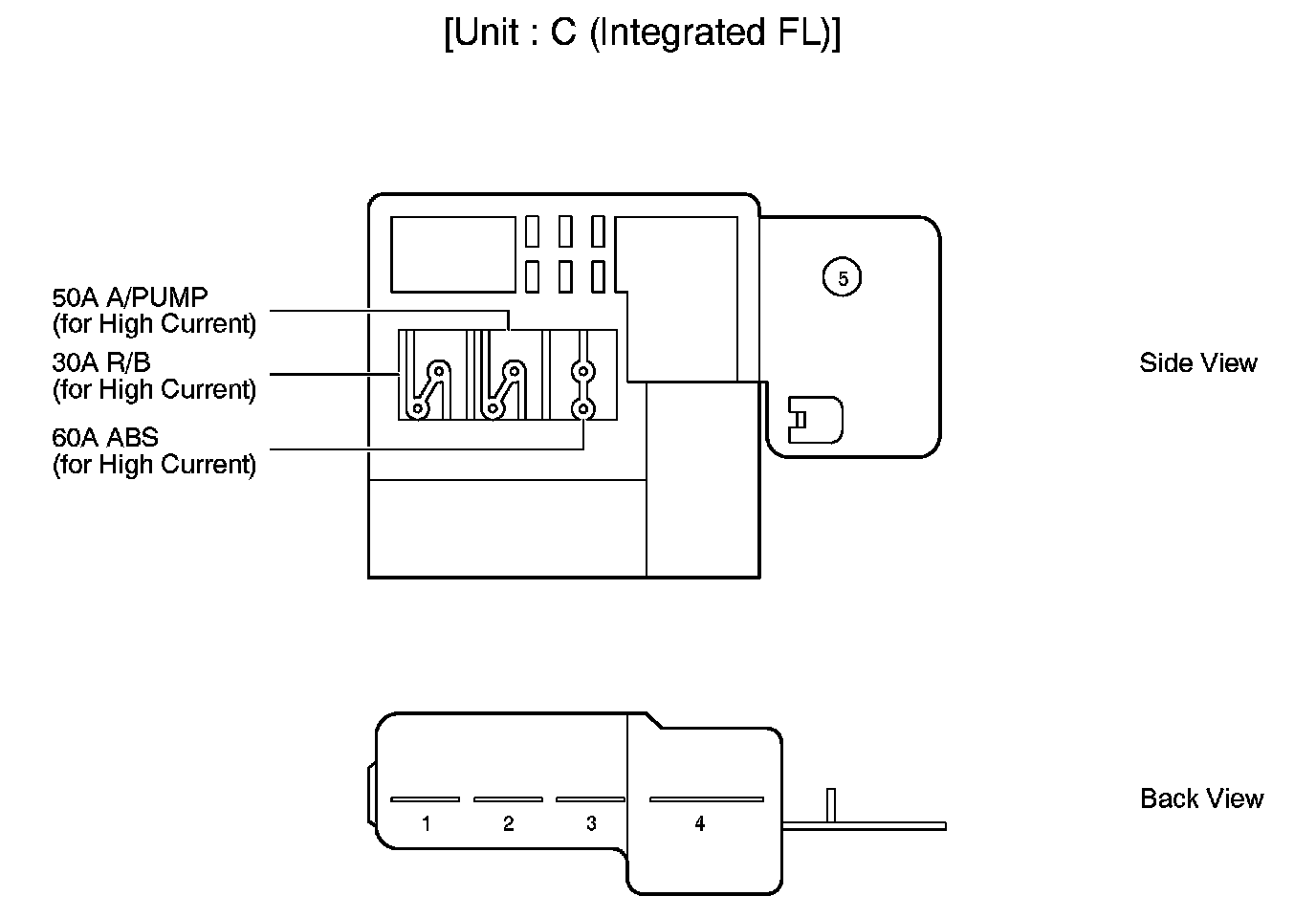 [Unit : C (Integrated FL)]

50A A/PUMP
(for High Current)

30A R/B
(for High Current)

60A ABS
(for High Current)

5

Side View

1
2
3
4

Back View