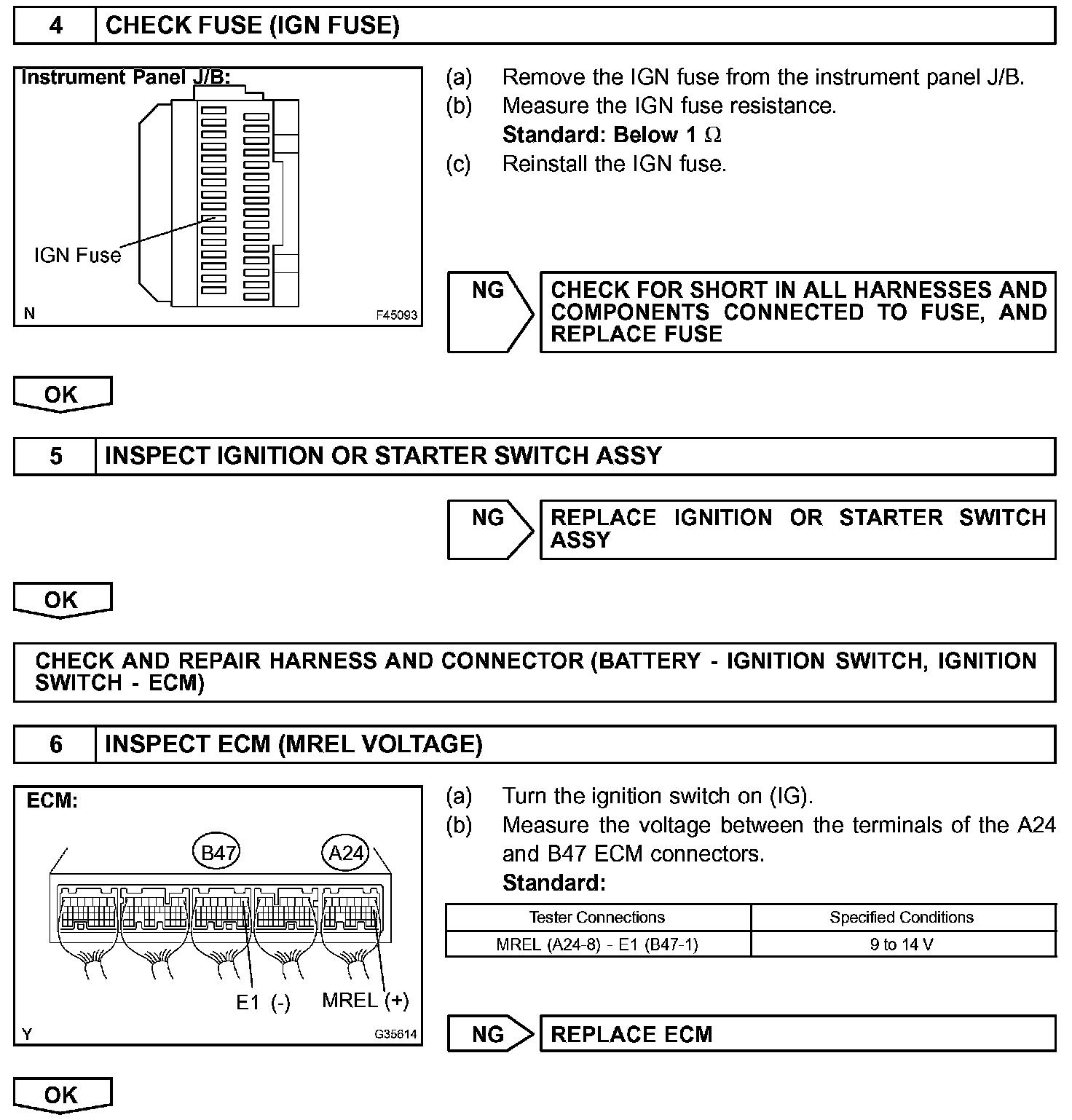 4 CHECK FUSE (IGN FUSE)

Instrument Panel J/B:

IGN Fuse

N F45093

(a) Remove the IGN fuse from the instrument panel J/B.
(b) Measure the IGN fuse resistance.
Standard: Below 1 $\Omega$
(c) Reinstall the IGN fuse.

NG

CHECK FOR SHORT IN ALL HARNESSES AND COMPONENTS CONNECTED TO FUSE, AND REPLACE FUSE

OK

5 INSPECT IGNITION OR STARTER SWITCH ASSY

NG

REPLACE IGNITION OR STARTER SWITCH ASSY

OK

CHECK AND REPAIR HARNESS AND CONNECTOR (BATTERY - IGNITION SWITCH, IGNITION SWITCH - ECM)

6 INSPECT ECM (MREL VOLTAGE)

ECM:

B47 A24

E1 (-) MREL (+)

Y G35614

(a) Turn the ignition switch on (IG).
(b) Measure the voltage between the terminals of the A24 and B47 ECM connectors.
Standard:

| Tester Connections | Specified Conditions |
|---|---|
| MREL (A24-8) - E1 (B47-1) | 9 to 14 V |

NG

REPLACE ECM

OK