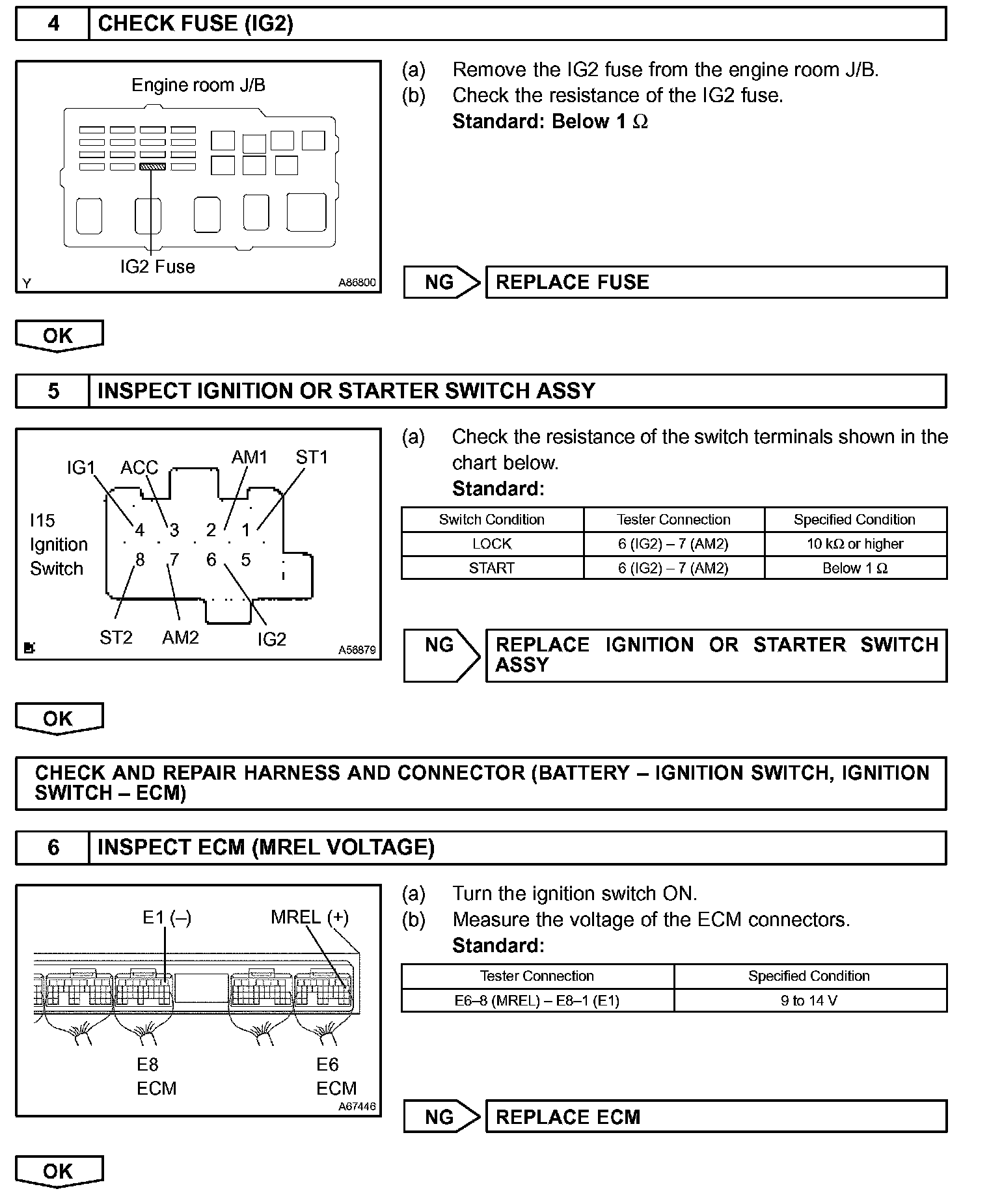 4 CHECK FUSE (IG2)

Engine room J/B

IG2 Fuse

Y A86800

(a) Remove the IG2 fuse from the engine room J/B.
(b) Check the resistance of the IG2 fuse.
Standard: Below 1 Ω

NG REPLACE FUSE

OK

5 INSPECT IGNITION OR STARTER SWITCH ASSY

IG1 ACC AM1 ST1
I15 Ignition Switch
4 3 2 1
8 7 6 5
ST2 AM2 IG2
A58879

(a) Check the resistance of the switch terminals shown in the chart below.
Standard:

| Switch Condition | Tester Connection | Specified Condition |
|---|---|---|
| LOCK | 6 (IG2) – 7 (AM2) | 10 kΩ or higher |
| START | 6 (IG2) – 7 (AM2) | Below 1 Ω |

NG REPLACE IGNITION OR STARTER SWITCH ASSY

OK

CHECK AND REPAIR HARNESS AND CONNECTOR (BATTERY – IGNITION SWITCH, IGNITION SWITCH – ECM)

6 INSPECT ECM (MREL VOLTAGE)

E1 (–) MREL (+)
E8 ECM E6 ECM
A67446

(a) Turn the ignition switch ON.
(b) Measure the voltage of the ECM connectors.
Standard:

| Tester Connection | Specified Condition |
|---|---|
| E6–8 (MREL) – E8–1 (E1) | 9 to 14 V |

NG REPLACE ECM

OK