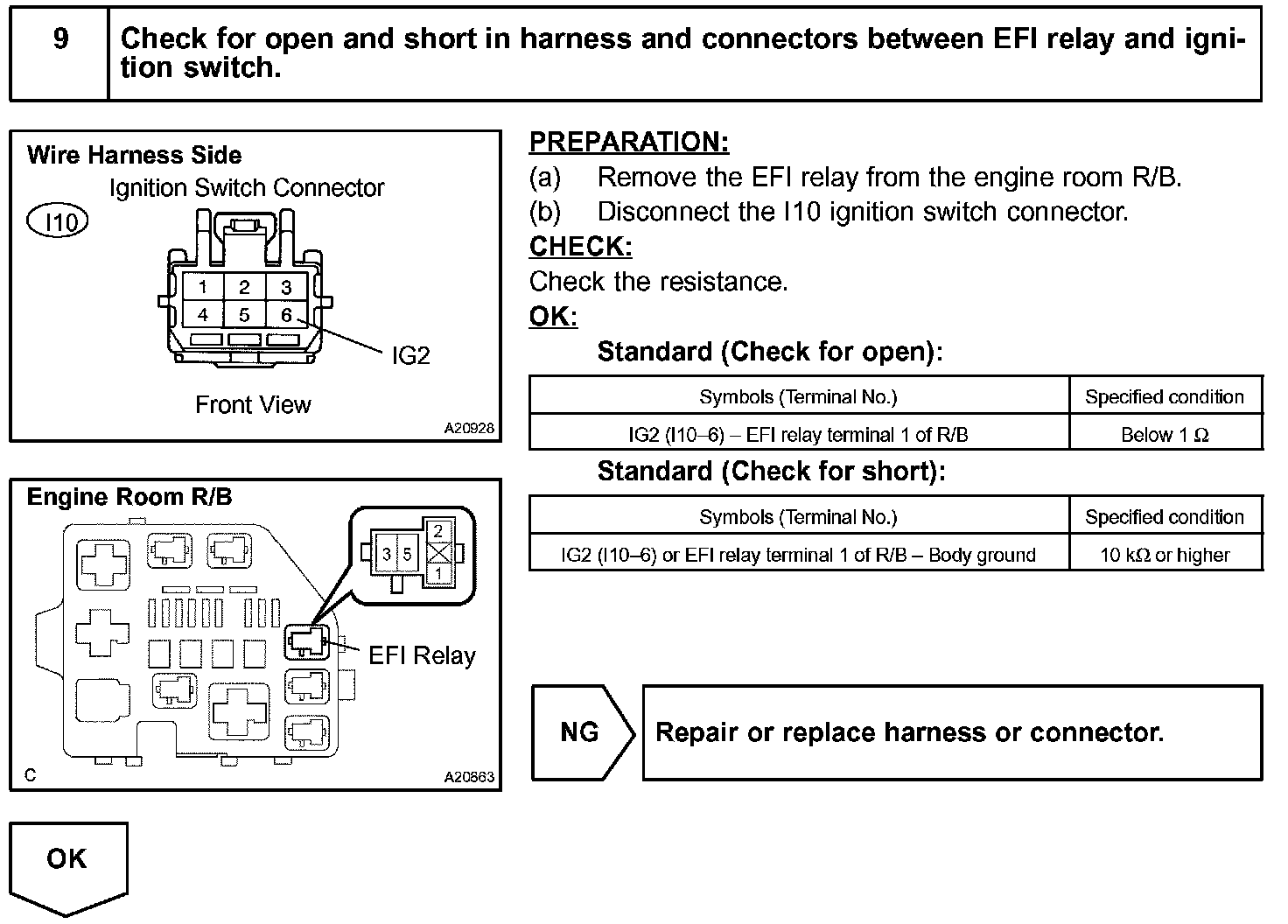 9

Check for open and short in harness and connectors between EFI relay and ignition switch.

Wire Harness Side
Ignition Switch Connector
I10
1 2 3
4 5 6
IG2
Front View
A20928

Engine Room R/B
3 5 2 1
EFI Relay
C
A20863

PREPARATION:
(a) Remove the EFI relay from the engine room R/B.
(b) Disconnect the I10 ignition switch connector.
CHECK:
Check the resistance.
OK:
Standard (Check for open):

| Symbols (Terminal No.) | Specified condition |
|---|---|
| IG2 (I10–6) – EFI relay terminal 1 of R/B | Below 1 Ω |

Standard (Check for short):

| Symbols (Terminal No.) | Specified condition |
|---|---|
| IG2 (I10–6) or EFI relay terminal 1 of R/B – Body ground | 10 kΩ or higher |

NG
Repair or replace harness or connector.

OK