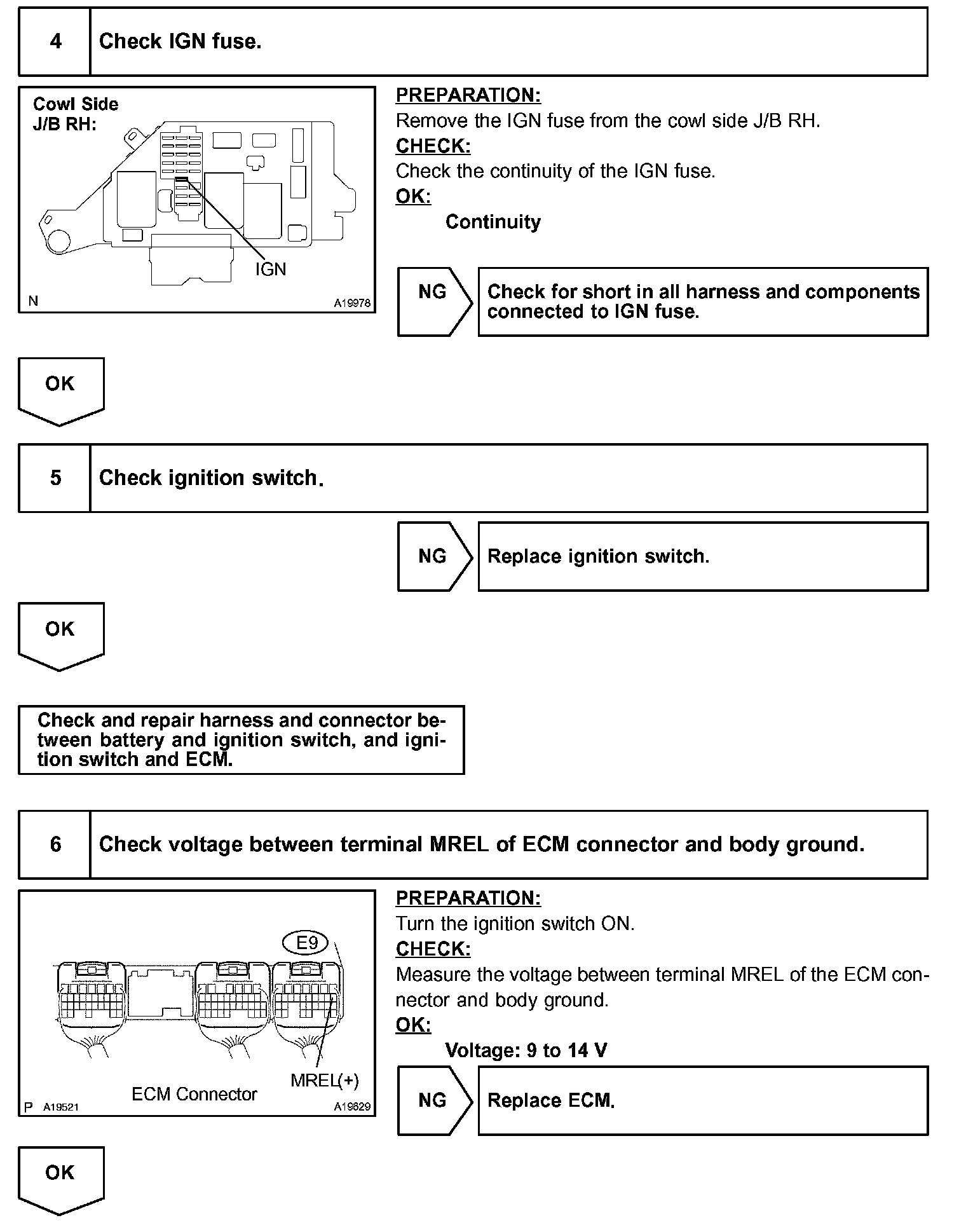 4 Check IGN fuse.

Cowl Side J/B RH:

IGN

N A19978

PREPARATION:
Remove the IGN fuse from the cowl side J/B RH.
CHECK:
Check the continuity of the IGN fuse.
OK:
Continuity

NG Check for short in all harness and components connected to IGN fuse.

OK

5 Check ignition switch.

NG Replace ignition switch.

OK

Check and repair harness and connector between battery and ignition switch, and ignition switch and ECM.

6 Check voltage between terminal MREL of ECM connector and body ground.

E9

MREL(+)

ECM Connector

P A19521 A19629

PREPARATION:
Turn the ignition switch ON.
CHECK:
Measure the voltage between terminal MREL of the ECM connector and body ground.
OK:
Voltage: 9 to 14 V

NG Replace ECM.

OK