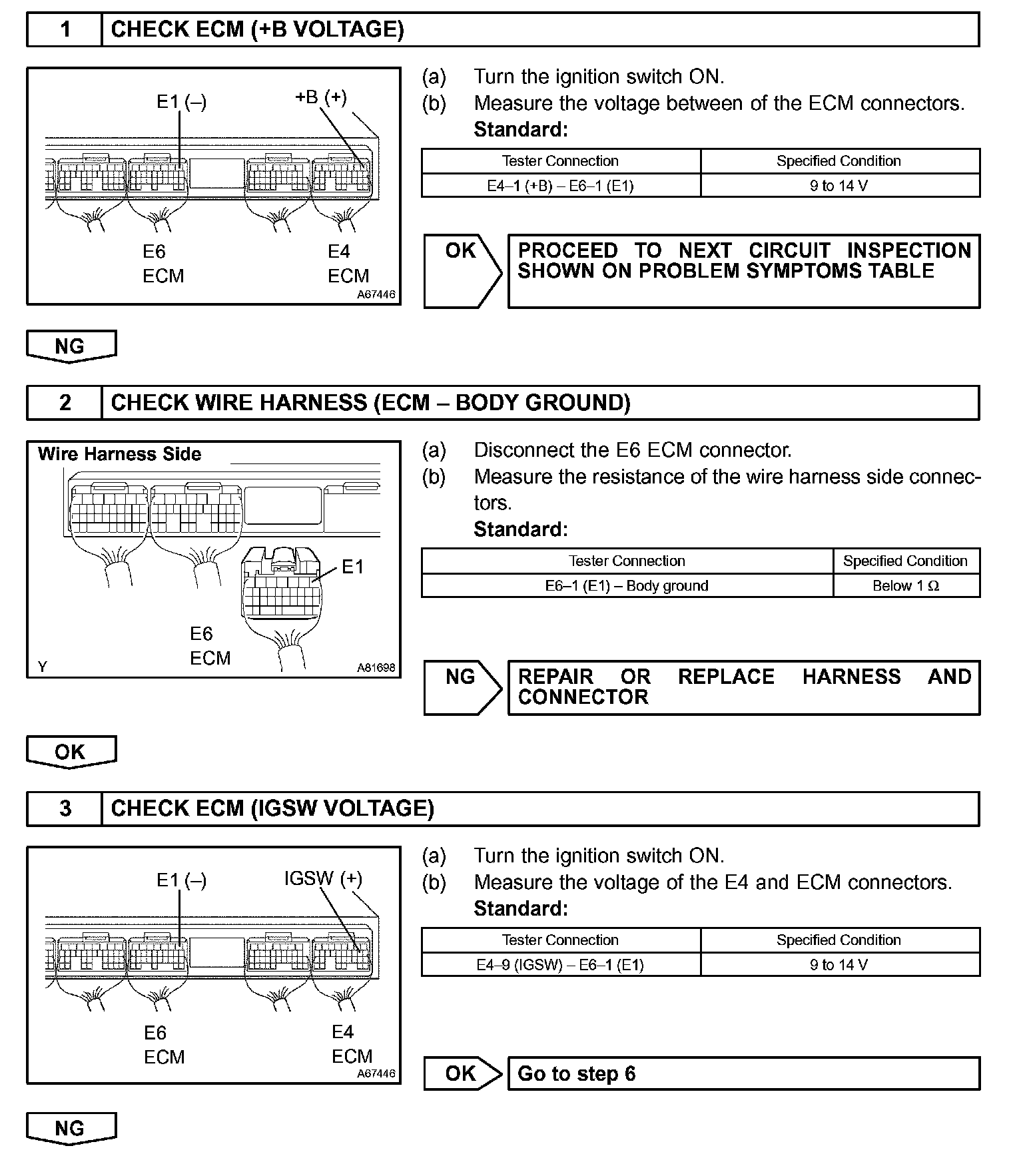 1 CHECK ECM (+B VOLTAGE)

E1 (–)
+B (+)
E6
ECM
E4
ECM
A67446

(a) Turn the ignition switch ON.
(b) Measure the voltage between of the ECM connectors.
Standard:

| Tester Connection | Specified Condition |
|---|---|
| E4–1 (+B) – E6–1 (E1) | 9 to 14 V |

OK
PROCEED TO NEXT CIRCUIT INSPECTION SHOWN ON PROBLEM SYMPTOMS TABLE

NG

2 CHECK WIRE HARNESS (ECM – BODY GROUND)

Wire Harness Side
E1
E6
ECM
Y
A81698

(a) Disconnect the E6 ECM connector.
(b) Measure the resistance of the wire harness side connectors.
Standard:

| Tester Connection | Specified Condition |
|---|---|
| E6–1 (E1) – Body ground | Below 1 Ω |

NG
REPAIR OR REPLACE HARNESS AND CONNECTOR

OK

3 CHECK ECM (IGSW VOLTAGE)

E1 (–)
IGSW (+)
E6
ECM
E4
ECM
A67446

(a) Turn the ignition switch ON.
(b) Measure the voltage of the E4 and ECM connectors.
Standard:

| Tester Connection | Specified Condition |
|---|---|
| E4–9 (IGSW) – E6–1 (E1) | 9 to 14 V |

OK
Go to step 6

NG