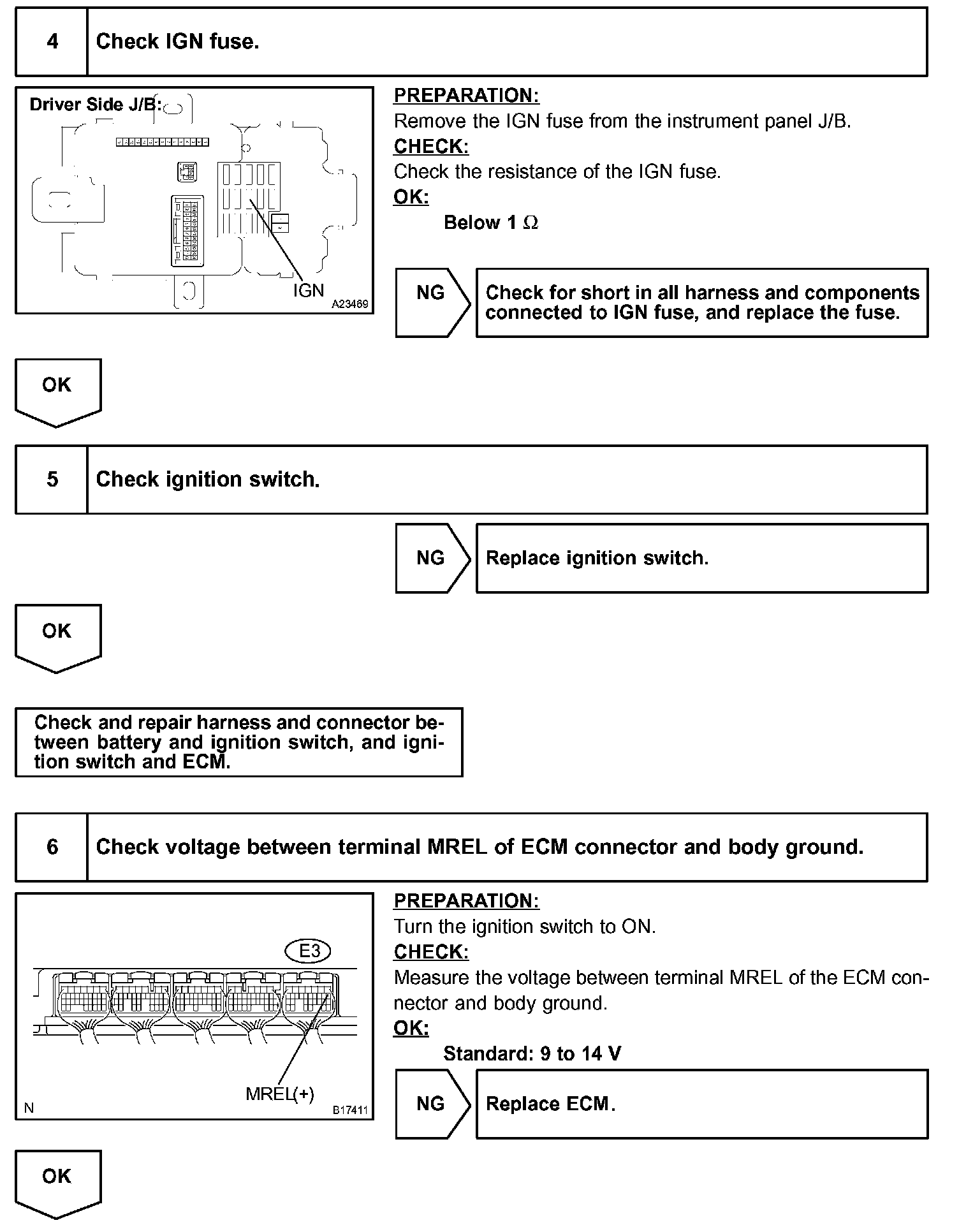 4 Check IGN fuse.

Driver Side J/B:

IGN

A23469

PREPARATION:
Remove the IGN fuse from the instrument panel J/B.
CHECK:
Check the resistance of the IGN fuse.
OK:
Below 1 $\Omega$

NG

Check for short in all harness and components connected to IGN fuse, and replace the fuse.

OK

5 Check ignition switch.

NG

Replace ignition switch.

OK

Check and repair harness and connector between battery and ignition switch, and ignition switch and ECM.

6 Check voltage between terminal MREL of ECM connector and body ground.

E3

MREL(+)

N

B17411

PREPARATION:
Turn the ignition switch to ON.
CHECK:
Measure the voltage between terminal MREL of the ECM connector and body ground.
OK:
Standard: 9 to 14 V

NG

Replace ECM.

OK