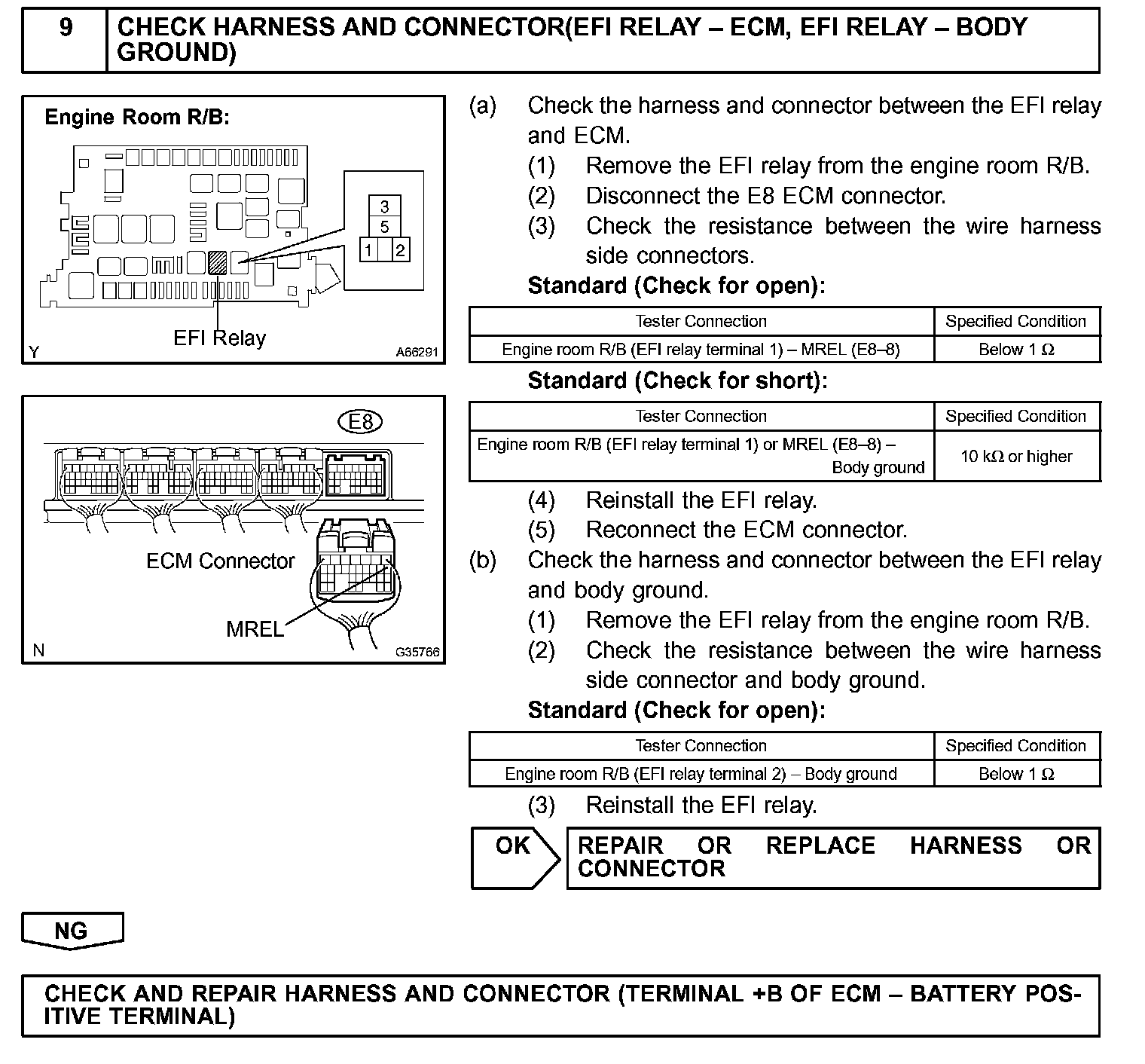 9 CHECK HARNESS AND CONNECTOR(EFI RELAY – ECM, EFI RELAY – BODY GROUND)

Engine Room R/B:

3
5
1 2

EFI Relay

Y A66291

E8

ECM Connector

MREL

N G35766

(a) Check the harness and connector between the EFI relay and ECM.
(1) Remove the EFI relay from the engine room R/B.
(2) Disconnect the E8 ECM connector.
(3) Check the resistance between the wire harness side connectors.

Standard (Check for open):

| Tester Connection | Specified Condition |
|---|---|
| Engine room R/B (EFI relay terminal 1) – MREL (E8–8) | Below 1 Ω |

Standard (Check for short):

| Tester Connection | Specified Condition |
|---|---|
| Engine room R/B (EFI relay terminal 1) or MREL (E8–8) – Body ground | 10 kΩ or higher |

(4) Reinstall the EFI relay.
(5) Reconnect the ECM connector.
(b) Check the harness and connector between the EFI relay and body ground.
(1) Remove the EFI relay from the engine room R/B.
(2) Check the resistance between the wire harness side connector and body ground.

Standard (Check for open):

| Tester Connection | Specified Condition |
|---|---|
| Engine room R/B (EFI relay terminal 2) – Body ground | Below 1 Ω |

(3) Reinstall the EFI relay.

OK REPAIR OR REPLACE HARNESS OR CONNECTOR

NG

CHECK AND REPAIR HARNESS AND CONNECTOR (TERMINAL +B OF ECM – BATTERY POSITIVE TERMINAL)