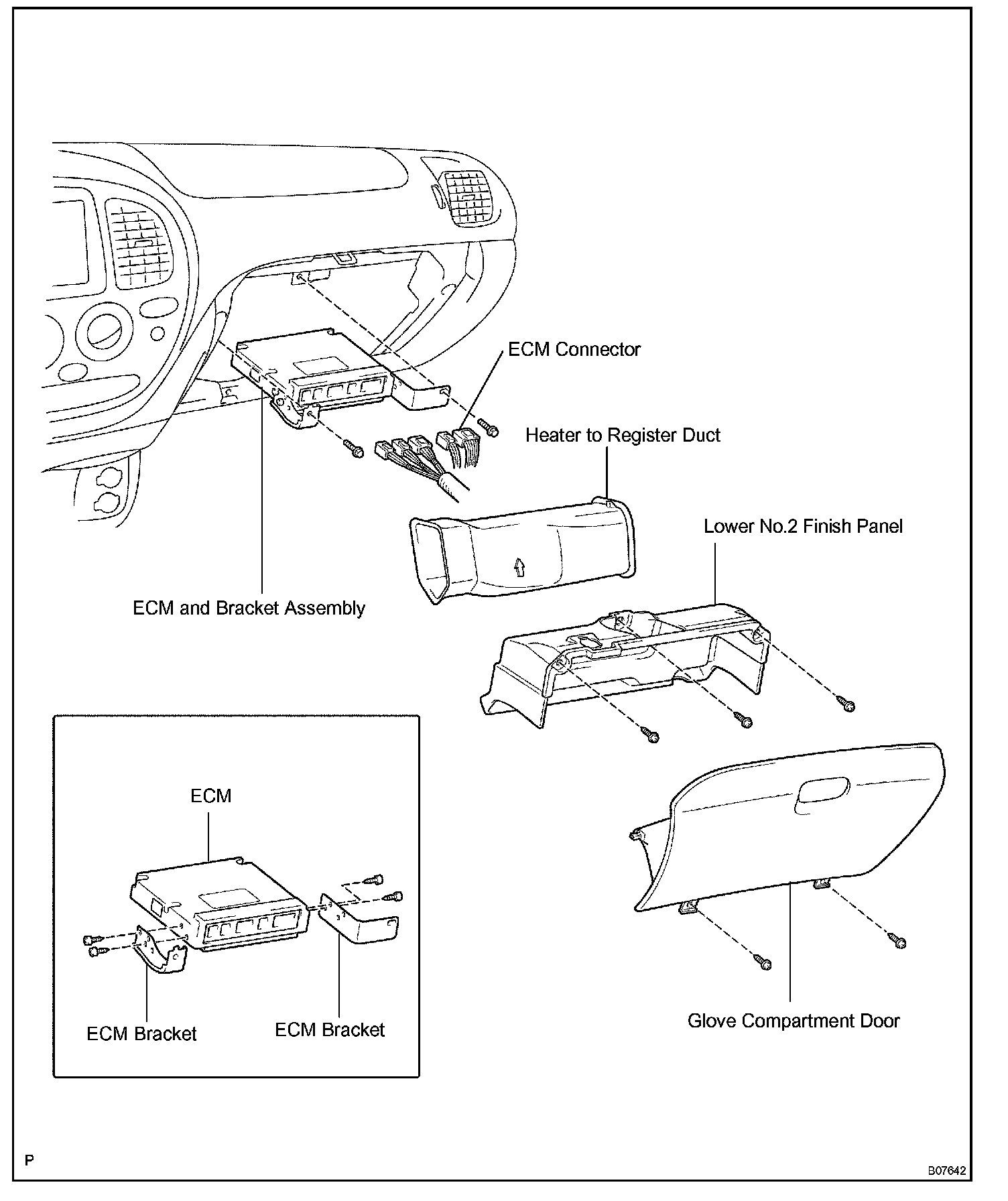 ECM Connector

Heater to Register Duct

Lower No.2 Finish Panel

ECM and Bracket Assembly

ECM

ECM Bracket

ECM Bracket

Glove Compartment Door

P

B07642