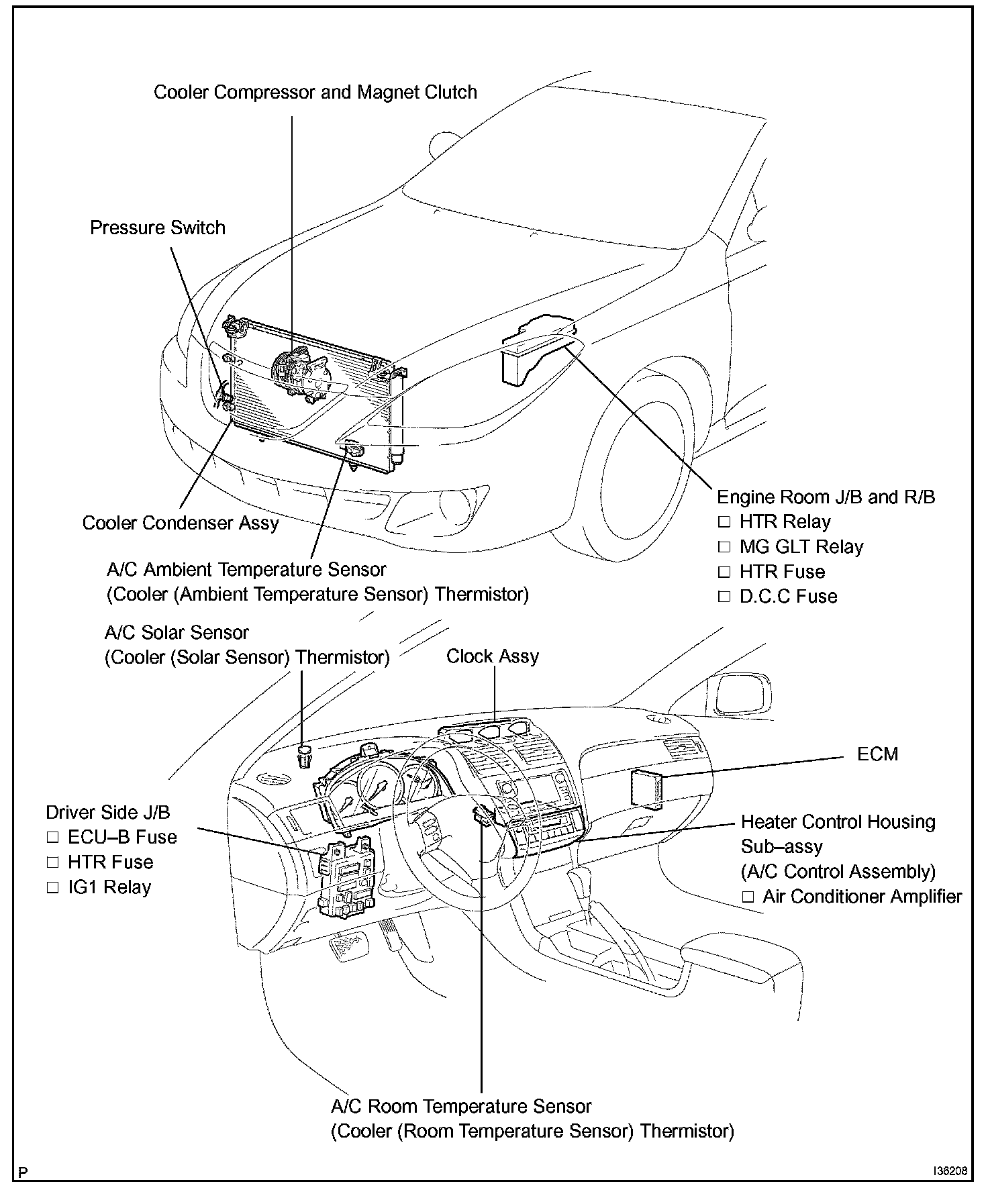 Cooler Compressor and Magnet Clutch

Pressure Switch

Cooler Condenser Assy

A/C Ambient Temperature Sensor
(Cooler (Ambient Temperature Sensor) Thermistor)

Engine Room J/B and R/B
□ HTR Relay
□ MG GLT Relay
□ HTR Fuse
□ D.C.C Fuse

A/C Solar Sensor
(Cooler (Solar Sensor) Thermistor)

Clock Assy

ECM

Driver Side J/B
□ ECU–B Fuse
□ HTR Fuse
□ IG1 Relay

Heater Control Housing
Sub–assy
(A/C Control Assembly)
□ Air Conditioner Amplifier

A/C Room Temperature Sensor
(Cooler (Room Temperature Sensor) Thermistor)

P

I36208