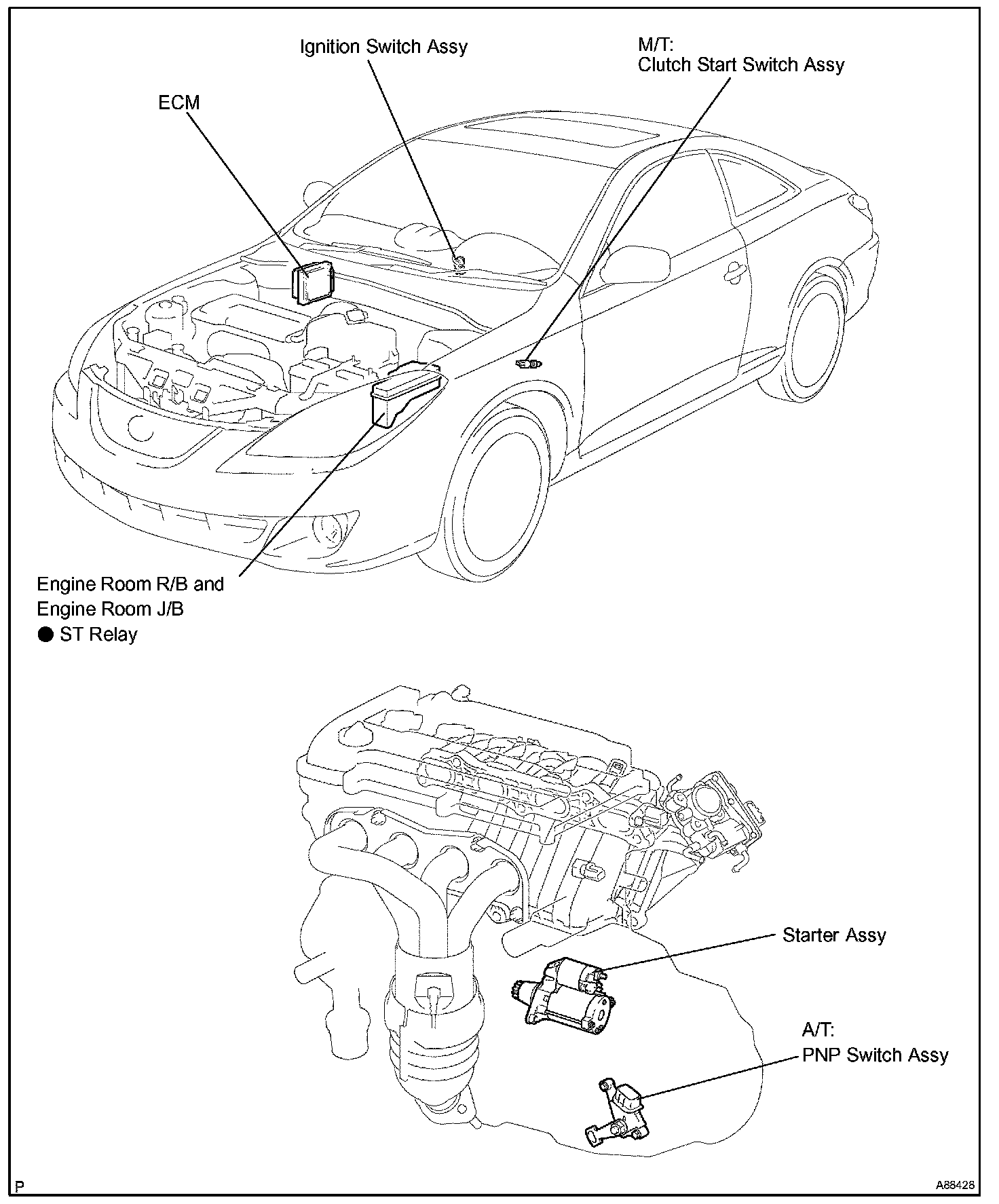 Ignition Switch Assy

M/T:
Clutch Start Switch Assy

ECM

Engine Room R/B and
Engine Room J/B
● ST Relay

Starter Assy

A/T:
PNP Switch Assy

P

A88428