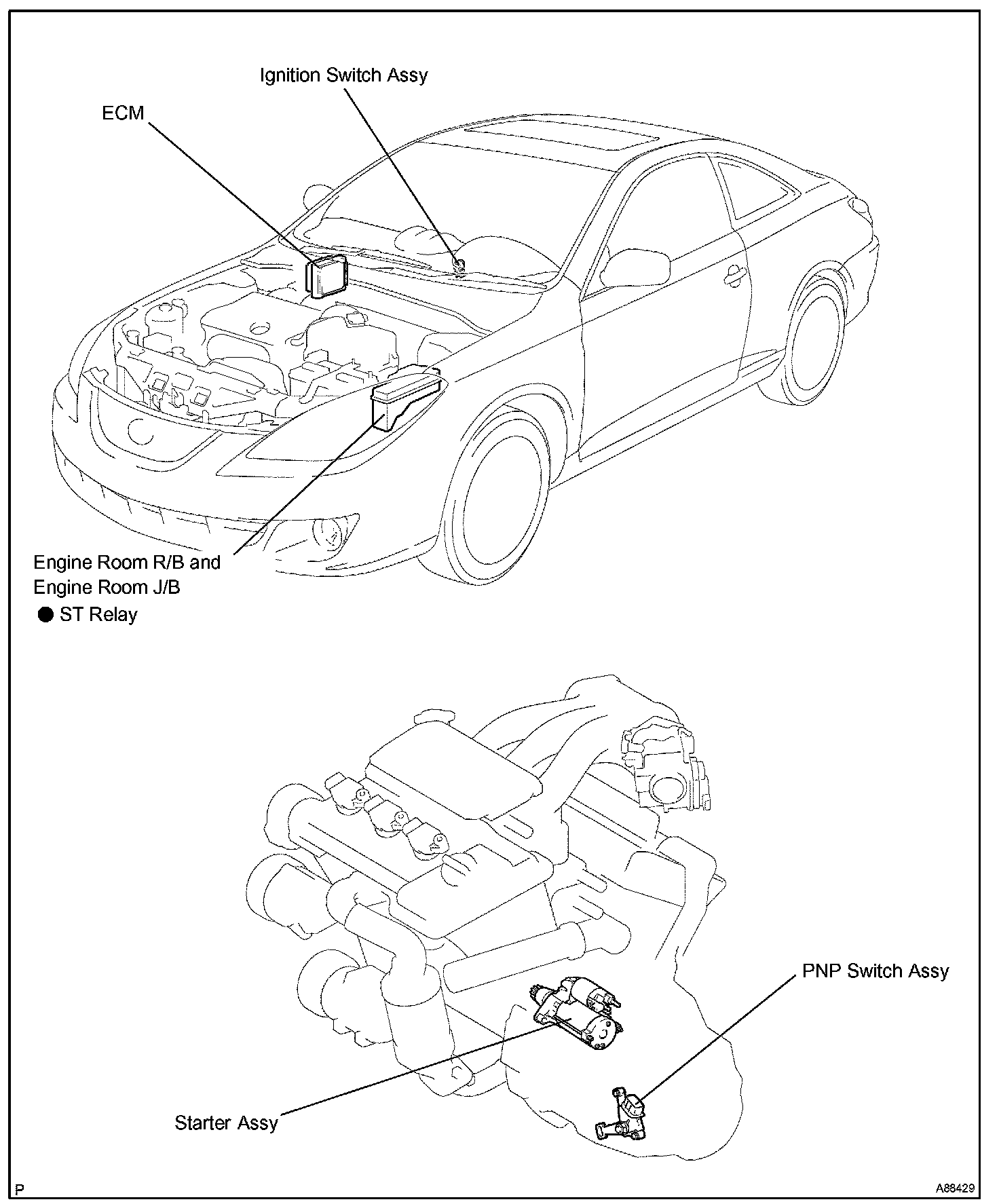 Ignition Switch Assy

ECM

Engine Room R/B and Engine Room J/B
● ST Relay

PNP Switch Assy

Starter Assy

P

A88429