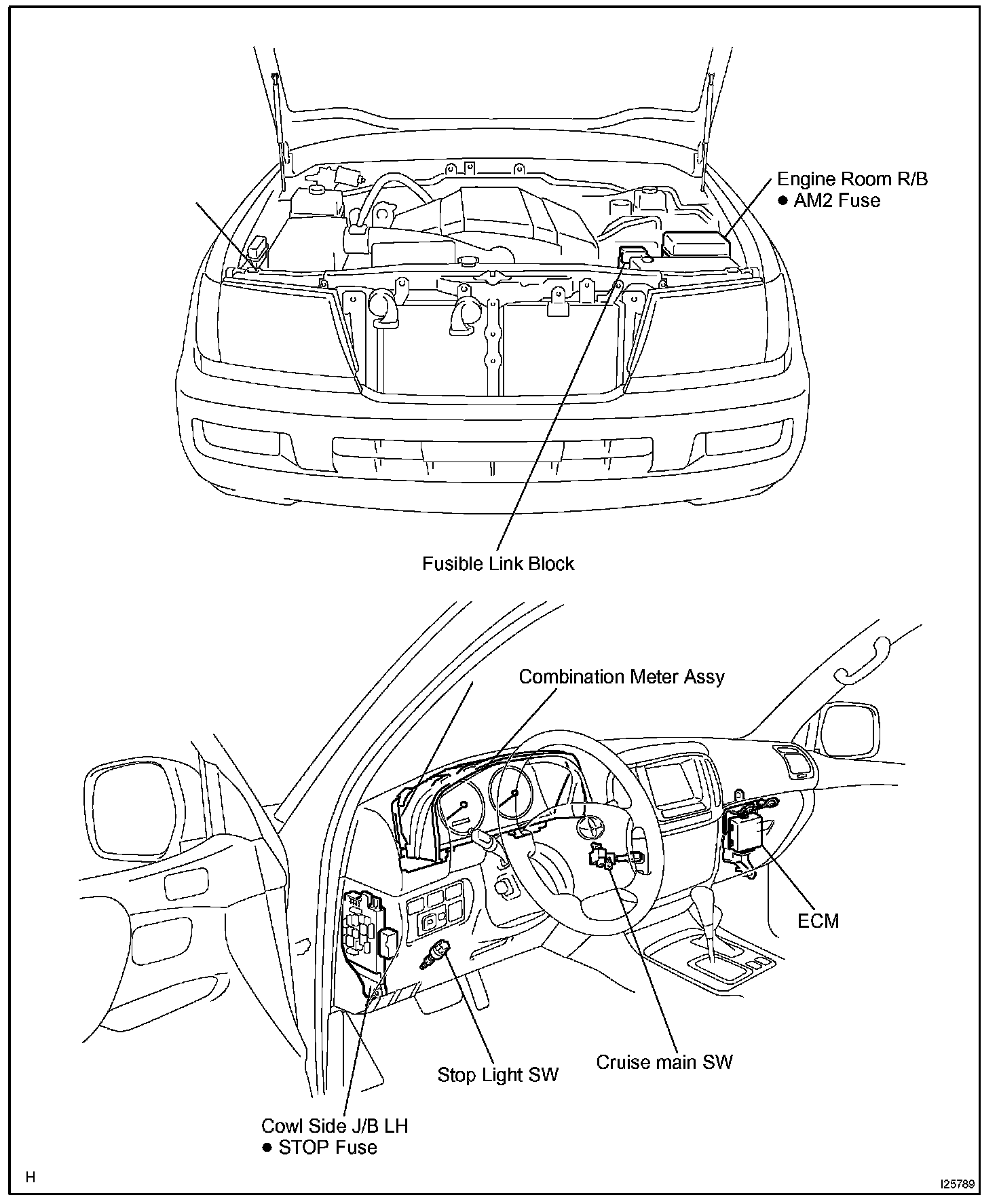 Engine Room R/B
● AM2 Fuse

Fusible Link Block

Combination Meter Assy

ECM

Cruise main SW

Stop Light SW

Cowl Side J/B LH
● STOP Fuse

H

I25789