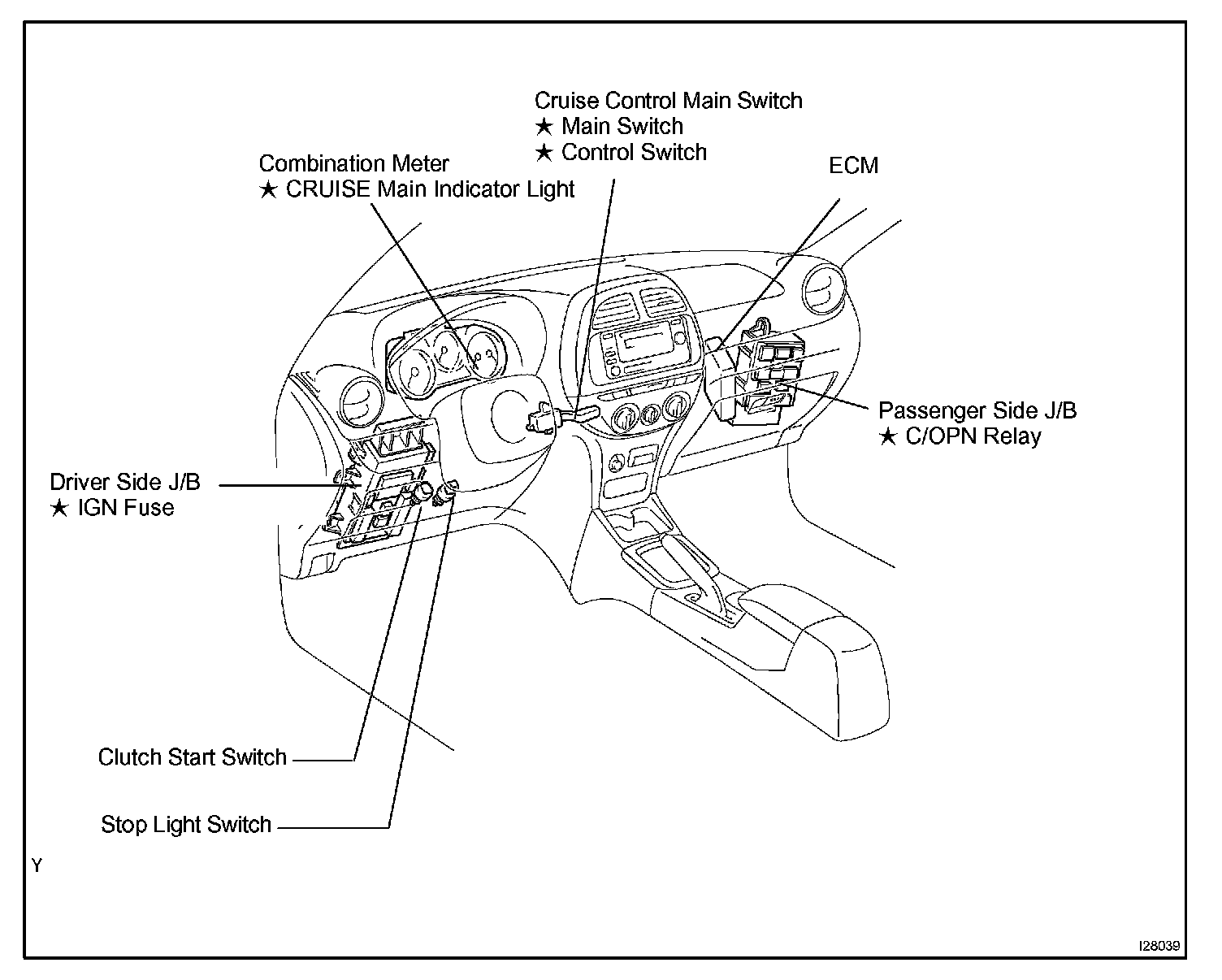 Cruise Control Main Switch
★ Main Switch
★ Control Switch

Combination Meter
★ CRUISE Main Indicator Light

ECM

Passenger Side J/B
★ C/OPN Relay

Driver Side J/B
★ IGN Fuse

Clutch Start Switch

Stop Light Switch

Y

I28039