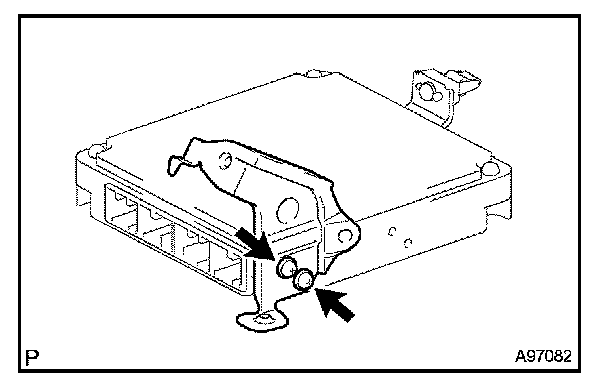 P

A97082