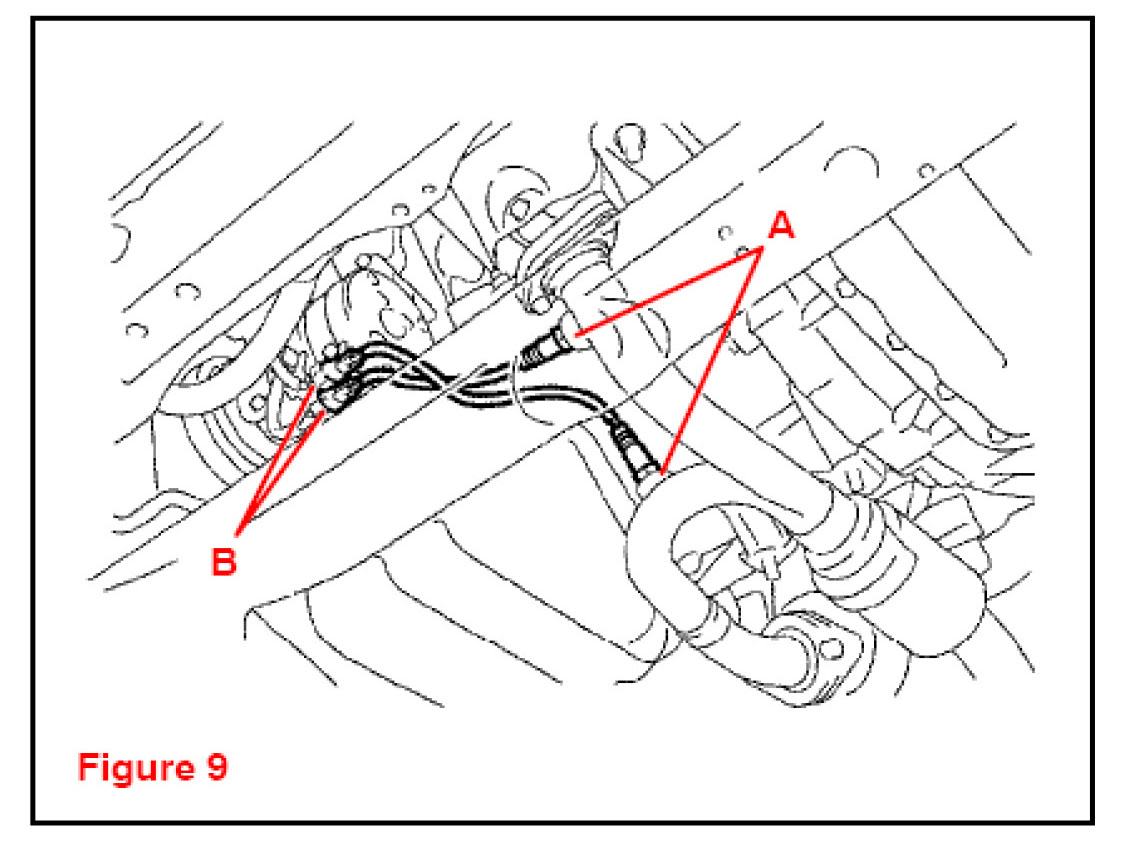 A
B
Figure 9