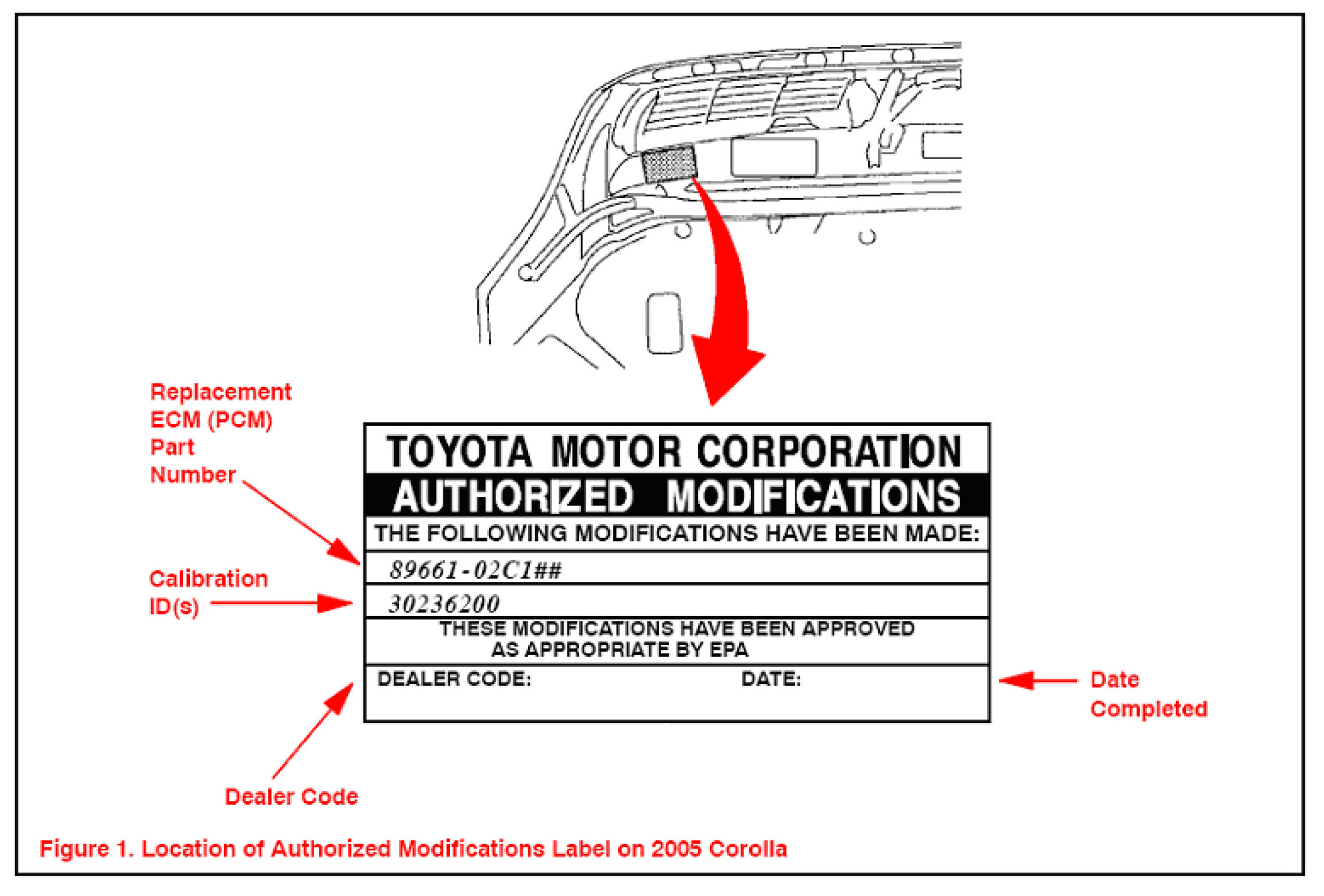 Replacement ECM (PCM) Part Number

Calibration ID(s)

TOYOTA MOTOR CORPORATION
AUTHORIZED MODIFICATIONS
THE FOLLOWING MODIFICATIONS HAVE BEEN MADE:
89661-02C1##
30236200
THESE MODIFICATIONS HAVE BEEN APPROVED AS APPROPRIATE BY EPA
DEALER CODE: DATE:

Date Completed

Dealer Code

Figure 1. Location of Authorized Modifications Label on 2005 Corolla