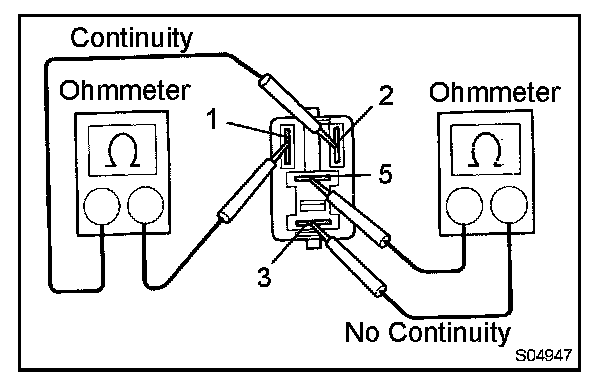 Continuity
Ohmmeter
$\Omega$
1
2
Ohmmeter
$\Omega$
5
3
No Continuity
S04947