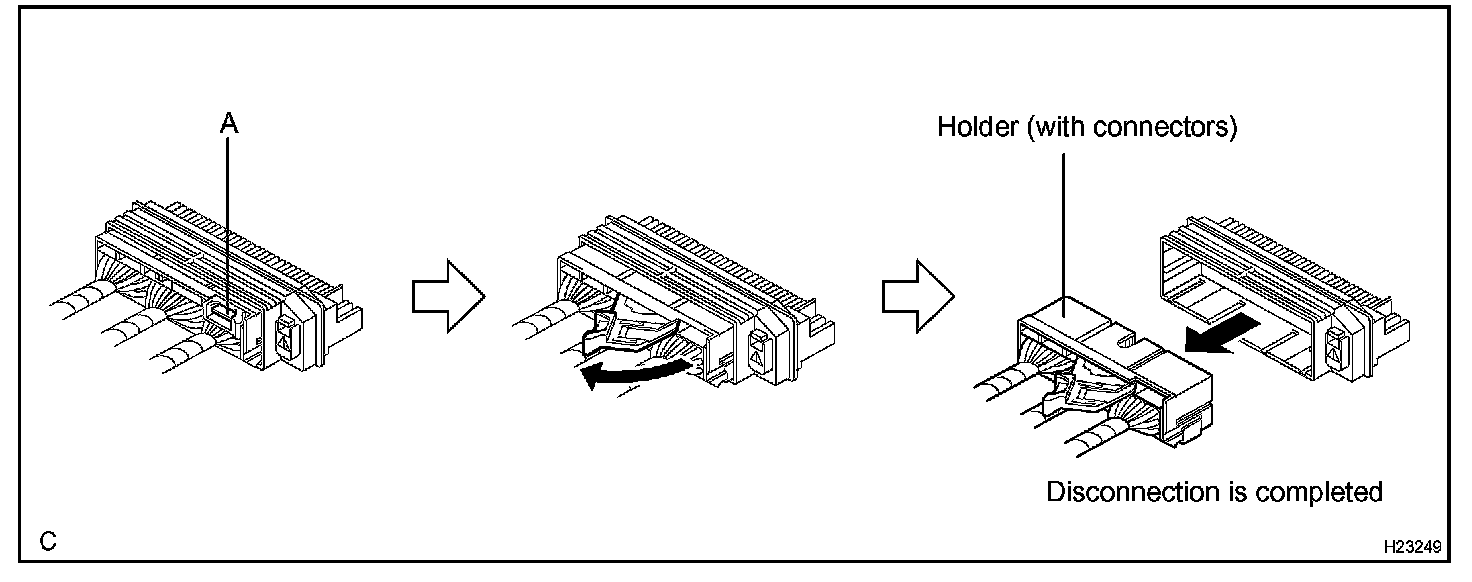 A

Holder (with connectors)

Disconnection is completed

C

H23249