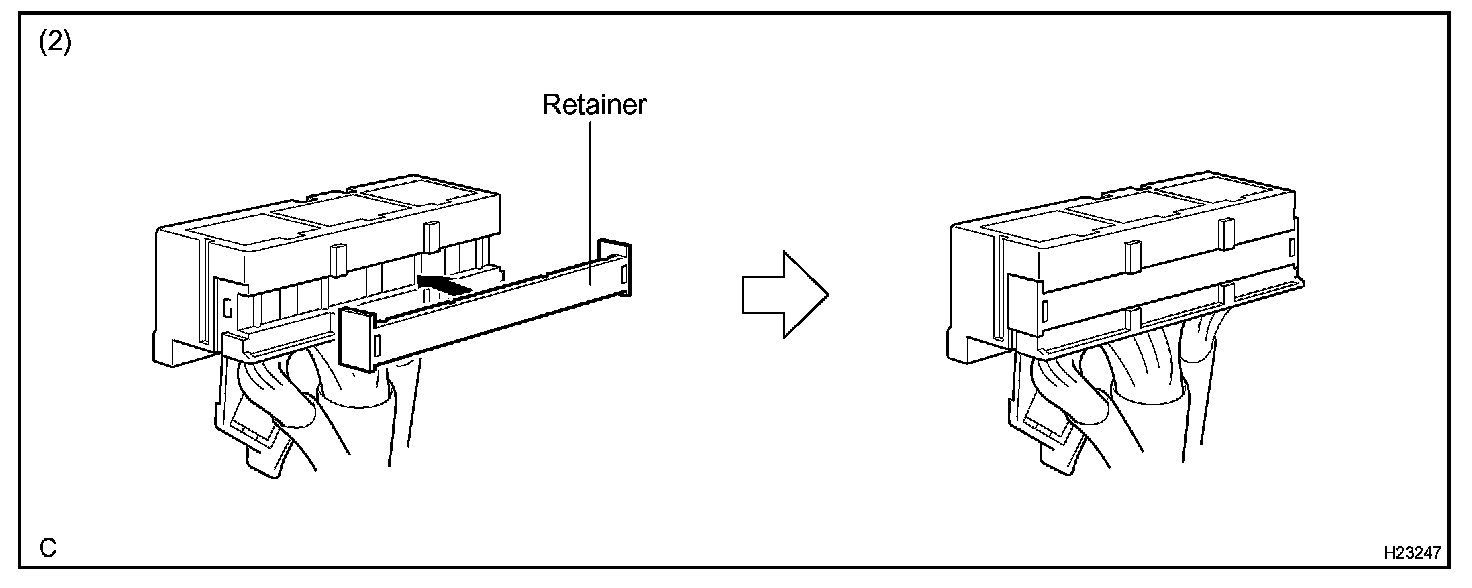 (2)

Retainer

C

H23247