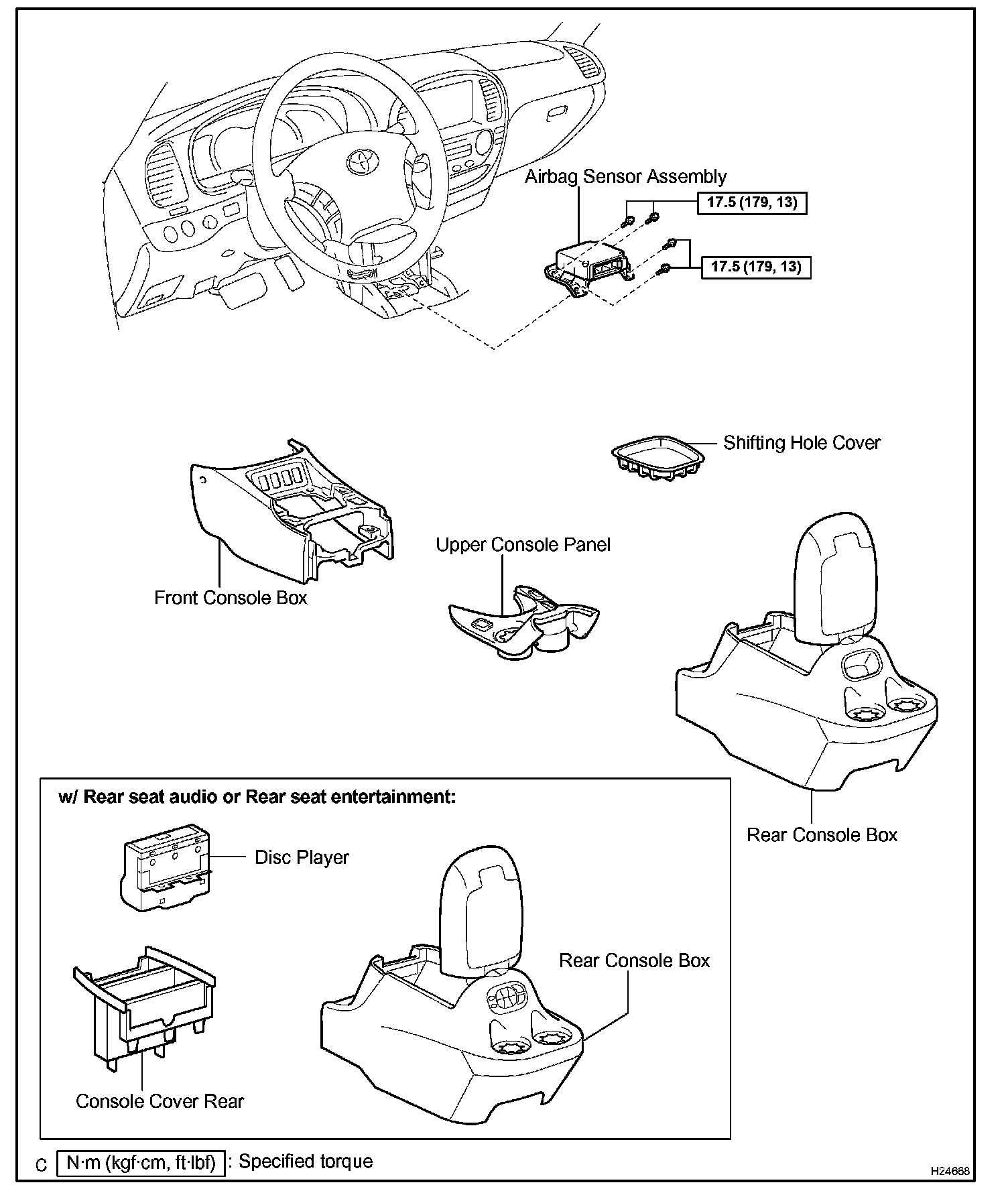 Airbag Sensor Assembly

17.5 (179, 13)

17.5 (179, 13)

Shifting Hole Cover

Upper Console Panel

Front Console Box

Rear Console Box

w/ Rear seat audio or Rear seat entertainment:

Disc Player

Rear Console Box

Console Cover Rear

C N·m (kgf·cm, ft·lbf) : Specified torque

H24668