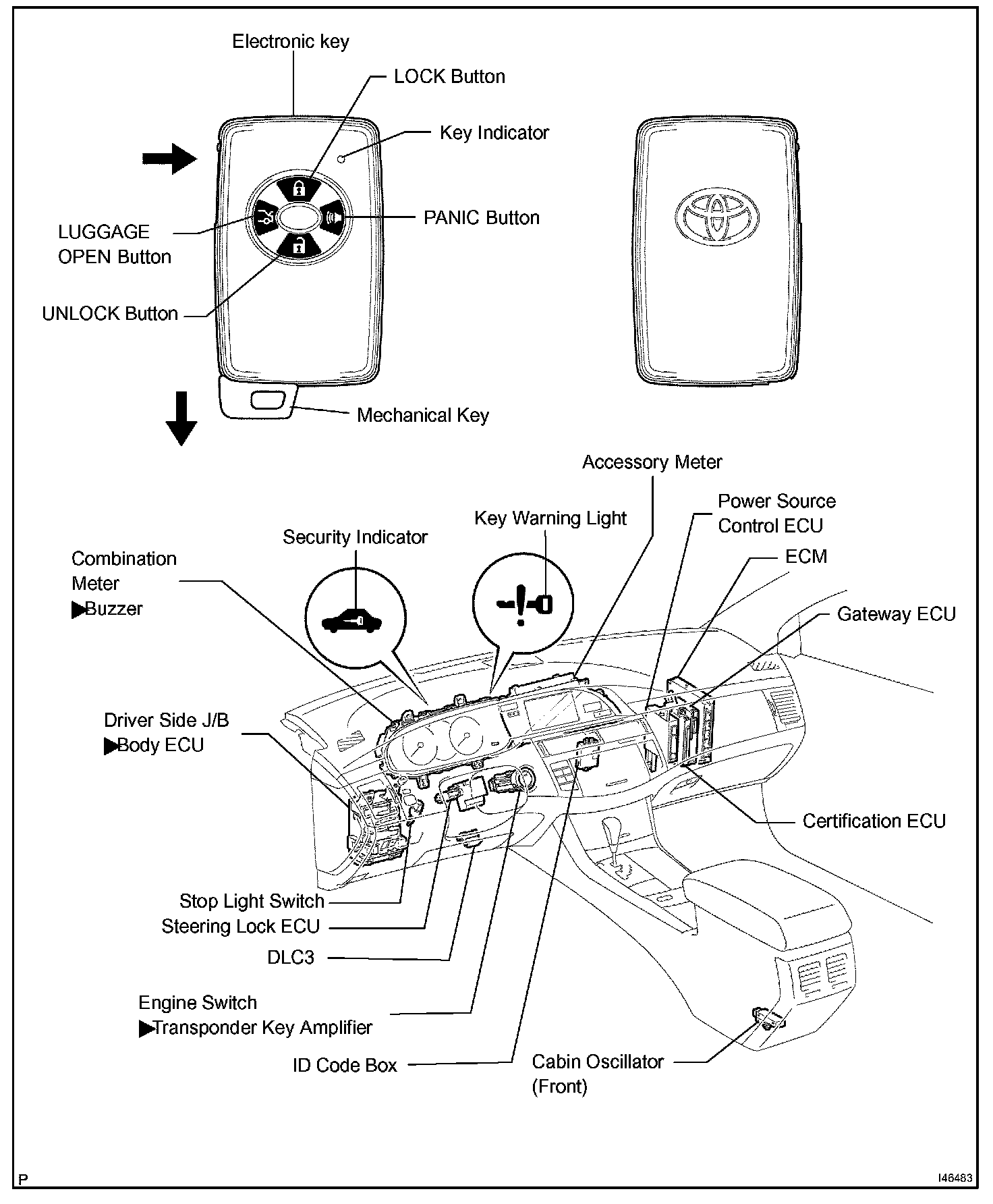 Electronic key

LOCK Button

Key Indicator

PANIC Button

LUGGAGE OPEN Button

UNLOCK Button

Mechanical Key

Accessory Meter

Power Source Control ECU

Key Warning Light

Security Indicator

ECM

Combination Meter
▶Buzzer

Gateway ECU

Driver Side J/B
▶Body ECU

Certification ECU

Stop Light Switch

Steering Lock ECU

DLC3

Engine Switch
▶Transponder Key Amplifier

ID Code Box

Cabin Oscillator (Front)

P

I46483