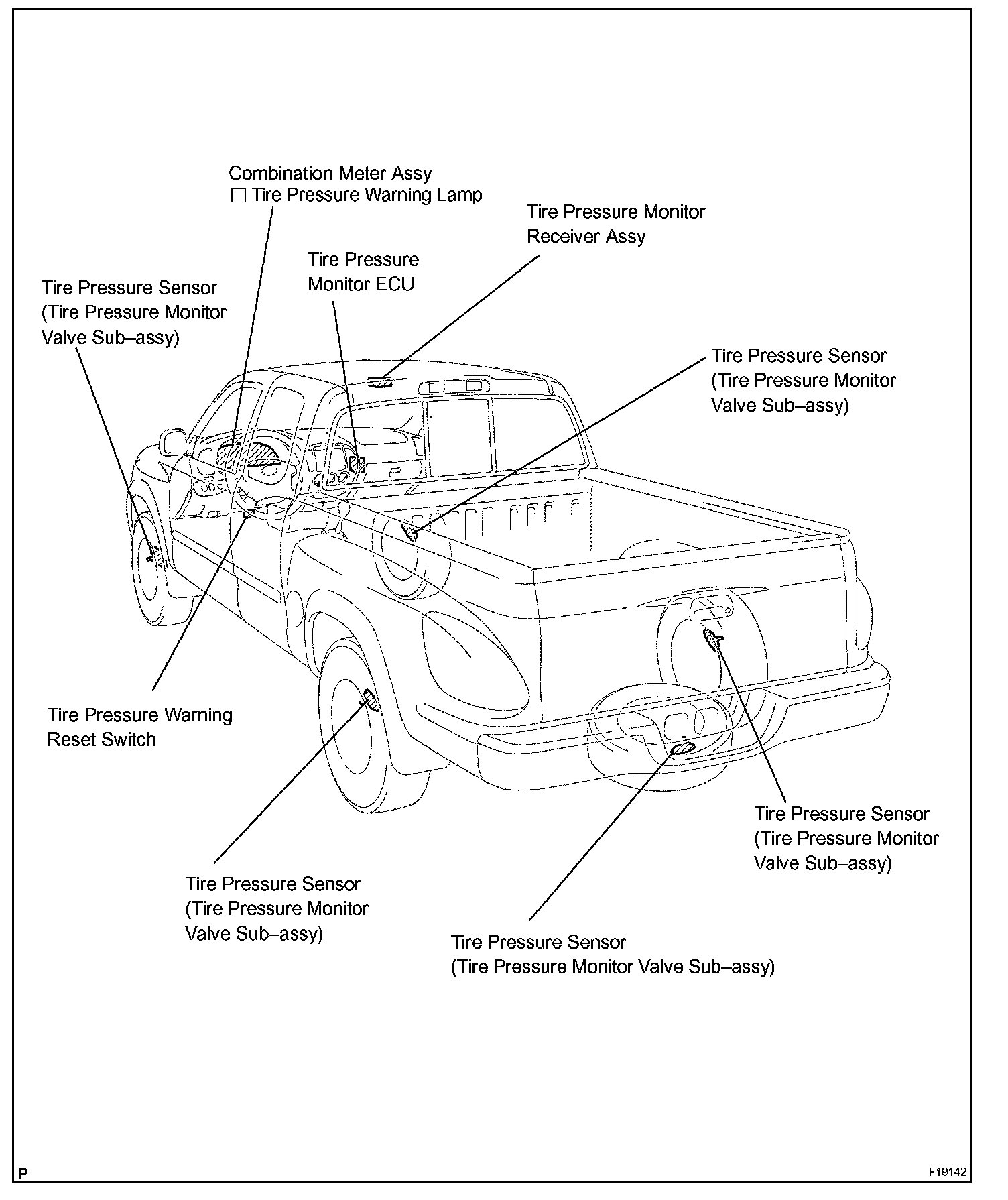 Combination Meter Assy
☐ Tire Pressure Warning Lamp

Tire Pressure Monitor
Receiver Assy

Tire Pressure
Monitor ECU

Tire Pressure Sensor
(Tire Pressure Monitor
Valve Sub–assy)

Tire Pressure Sensor
(Tire Pressure Monitor
Valve Sub–assy)

Tire Pressure Warning
Reset Switch

Tire Pressure Sensor
(Tire Pressure Monitor
Valve Sub–assy)

Tire Pressure Sensor
(Tire Pressure Monitor
Valve Sub–assy)

Tire Pressure Sensor
(Tire Pressure Monitor Valve Sub–assy)

P

F19142