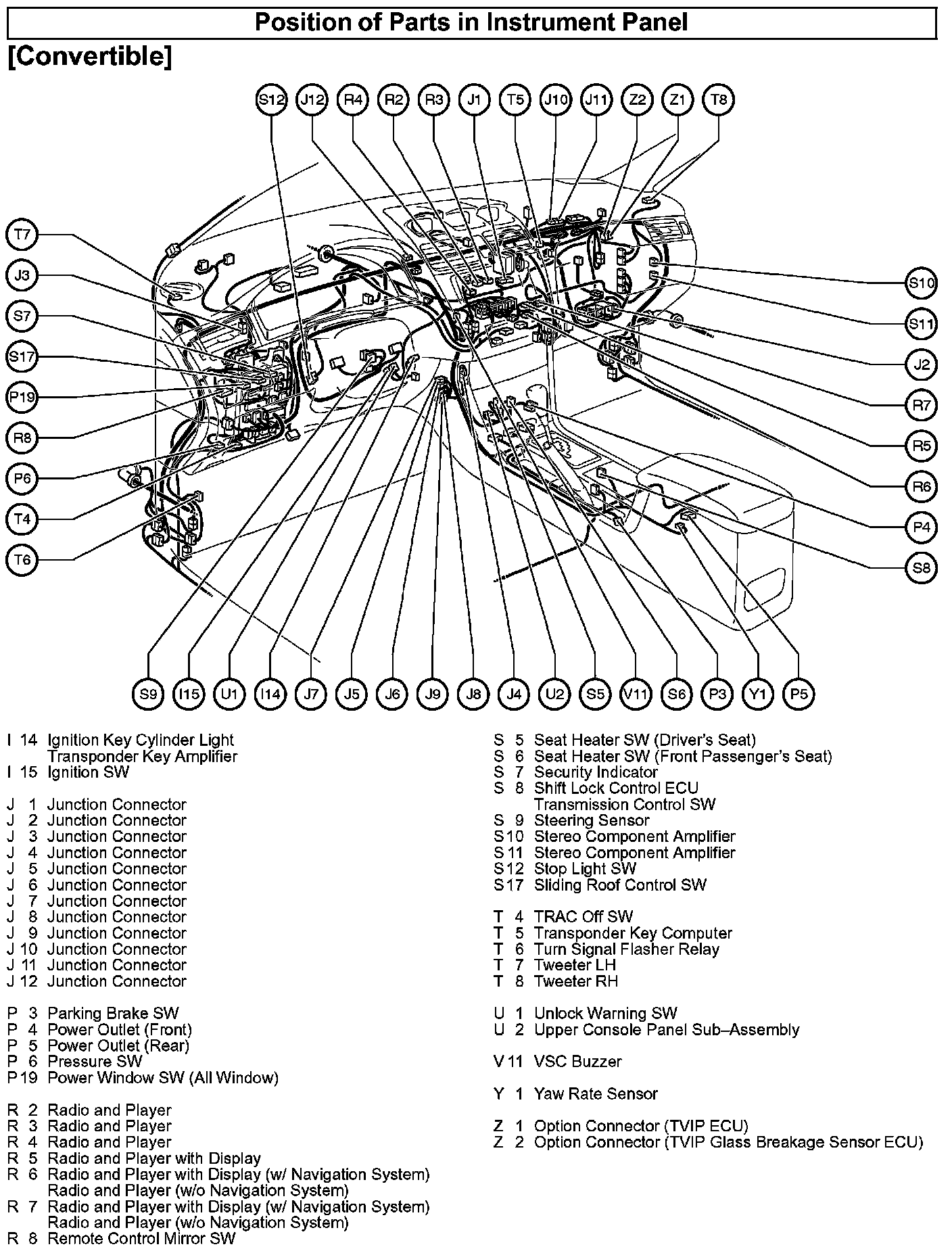 Position of Parts in Instrument Panel

[Convertible]

S12 J12 R4 R2 R3 J1 T5 J10 J11 Z2 Z1 T8

T7
J3
S7
S17
P19
R8
P6
T4
T6

S10
S11
J2
R7
R5
R6
P4
S8

S9 I15 U1 I14 J7 J5 J6 J9 J8 J4 U2 S5 V11 S6 P3 Y1 P5

I 14 Ignition Key Cylinder Light
Transponder Key Amplifier
I 15 Ignition SW

J 1 Junction Connector
J 2 Junction Connector
J 3 Junction Connector
J 4 Junction Connector
J 5 Junction Connector
J 6 Junction Connector
J 7 Junction Connector
J 8 Junction Connector
J 9 Junction Connector
J 10 Junction Connector
J 11 Junction Connector
J 12 Junction Connector

P 3 Parking Brake SW
P 4 Power Outlet (Front)
P 5 Power Outlet (Rear)
P 6 Pressure SW
P 19 Power Window SW (All Window)

R 2 Radio and Player
R 3 Radio and Player
R 4 Radio and Player
R 5 Radio and Player with Display
R 6 Radio and Player with Display (w/ Navigation System)
Radio and Player (w/o Navigation System)
R 7 Radio and Player with Display (w/ Navigation System)
Radio and Player (w/o Navigation System)
R 8 Remote Control Mirror SW

S 5 Seat Heater SW (Driver's Seat)
S 6 Seat Heater SW (Front Passenger's Seat)
S 7 Security Indicator
S 8 Shift Lock Control ECU
Transmission Control SW
S 9 Steering Sensor
S 10 Stereo Component Amplifier
S 11 Stereo Component Amplifier
S 12 Stop Light SW
S 17 Sliding Roof Control SW

T 4 TRAC Off SW
T 5 Transponder Key Computer
T 6 Turn Signal Flasher Relay
T 7 Tweeter LH
T 8 Tweeter RH

U 1 Unlock Warning SW
U 2 Upper Console Panel Sub–Assembly

V 11 VSC Buzzer

Y 1 Yaw Rate Sensor

Z 1 Option Connector (TVIP ECU)
Z 2 Option Connector (TVIP Glass Breakage Sensor ECU)