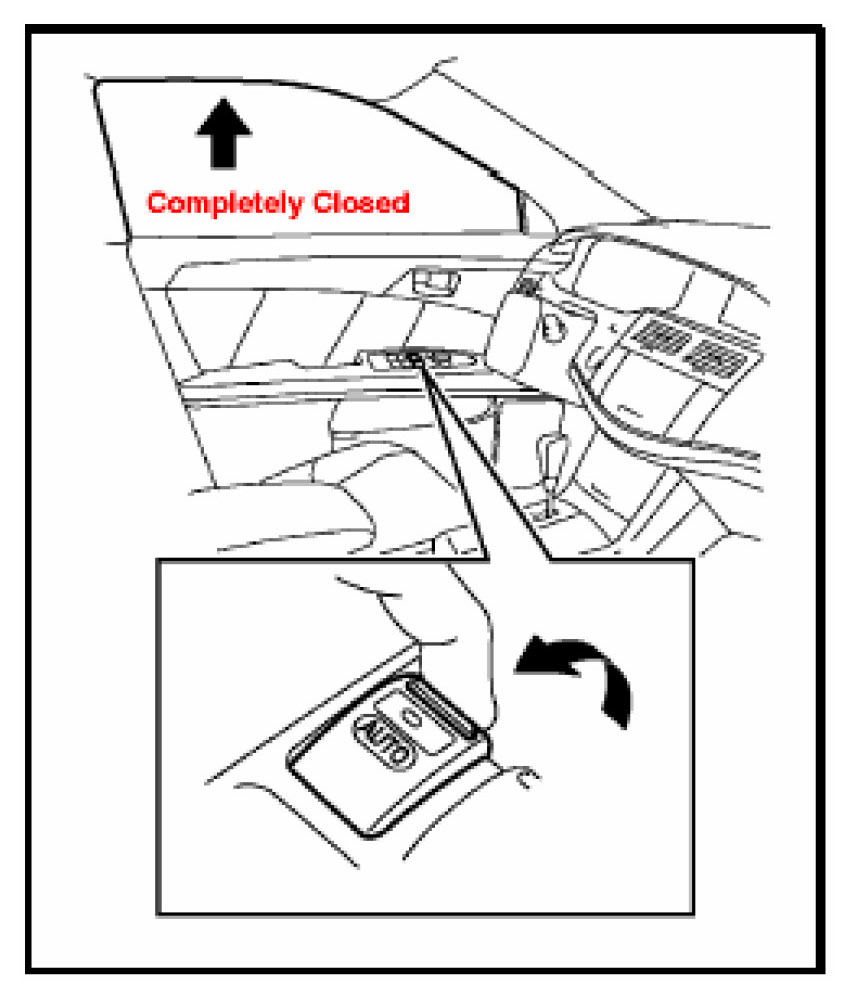 Completely Closed

AUTO