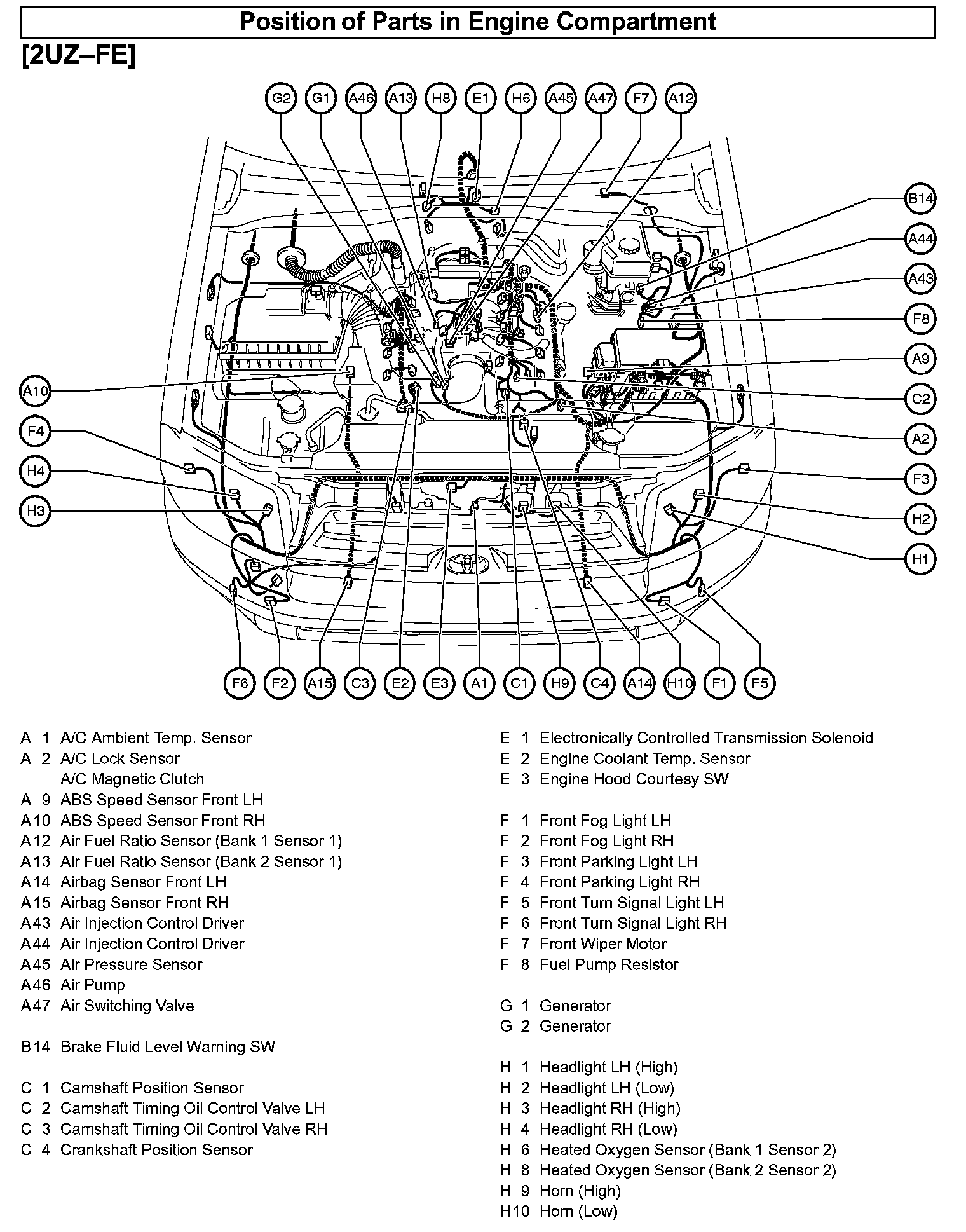 Position of Parts in Engine Compartment

[2UZ–FE]

G2 G1 A46 A13 H8 E1 H6 A45 A47 F7 A12

B14
A44
A43
F8
A9
C2
A2
F3
H2
H1

A10
F4
H4
H3

F6 F2 A15 C3 E2 E3 A1 C1 H9 C4 A14 H10 F1 F5

A 1 A/C Ambient Temp. Sensor
A 2 A/C Lock Sensor
A/C Magnetic Clutch
A 9 ABS Speed Sensor Front LH
A10 ABS Speed Sensor Front RH
A12 Air Fuel Ratio Sensor (Bank 1 Sensor 1)
A13 Air Fuel Ratio Sensor (Bank 2 Sensor 1)
A14 Airbag Sensor Front LH
A15 Airbag Sensor Front RH
A43 Air Injection Control Driver
A44 Air Injection Control Driver
A45 Air Pressure Sensor
A46 Air Pump
A47 Air Switching Valve

B14 Brake Fluid Level Warning SW

C 1 Camshaft Position Sensor
C 2 Camshaft Timing Oil Control Valve LH
C 3 Camshaft Timing Oil Control Valve RH
C 4 Crankshaft Position Sensor

E 1 Electronically Controlled Transmission Solenoid
E 2 Engine Coolant Temp. Sensor
E 3 Engine Hood Courtesy SW

F 1 Front Fog Light LH
F 2 Front Fog Light RH
F 3 Front Parking Light LH
F 4 Front Parking Light RH
F 5 Front Turn Signal Light LH
F 6 Front Turn Signal Light RH
F 7 Front Wiper Motor
F 8 Fuel Pump Resistor

G 1 Generator
G 2 Generator

H 1 Headlight LH (High)
H 2 Headlight LH (Low)
H 3 Headlight RH (High)
H 4 Headlight RH (Low)
H 6 Heated Oxygen Sensor (Bank 1 Sensor 2)
H 8 Heated Oxygen Sensor (Bank 2 Sensor 2)
H 9 Horn (High)
H10 Horn (Low)