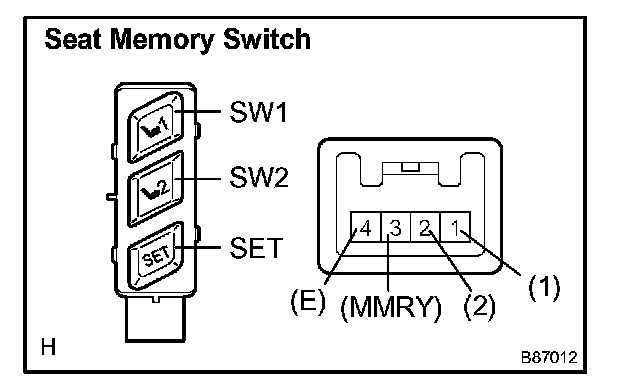 Seat Memory Switch

1
SW1
2
SW2
SET
SET

4 3 2 1

(E) (MMRY) (2) (1)

H

B87012