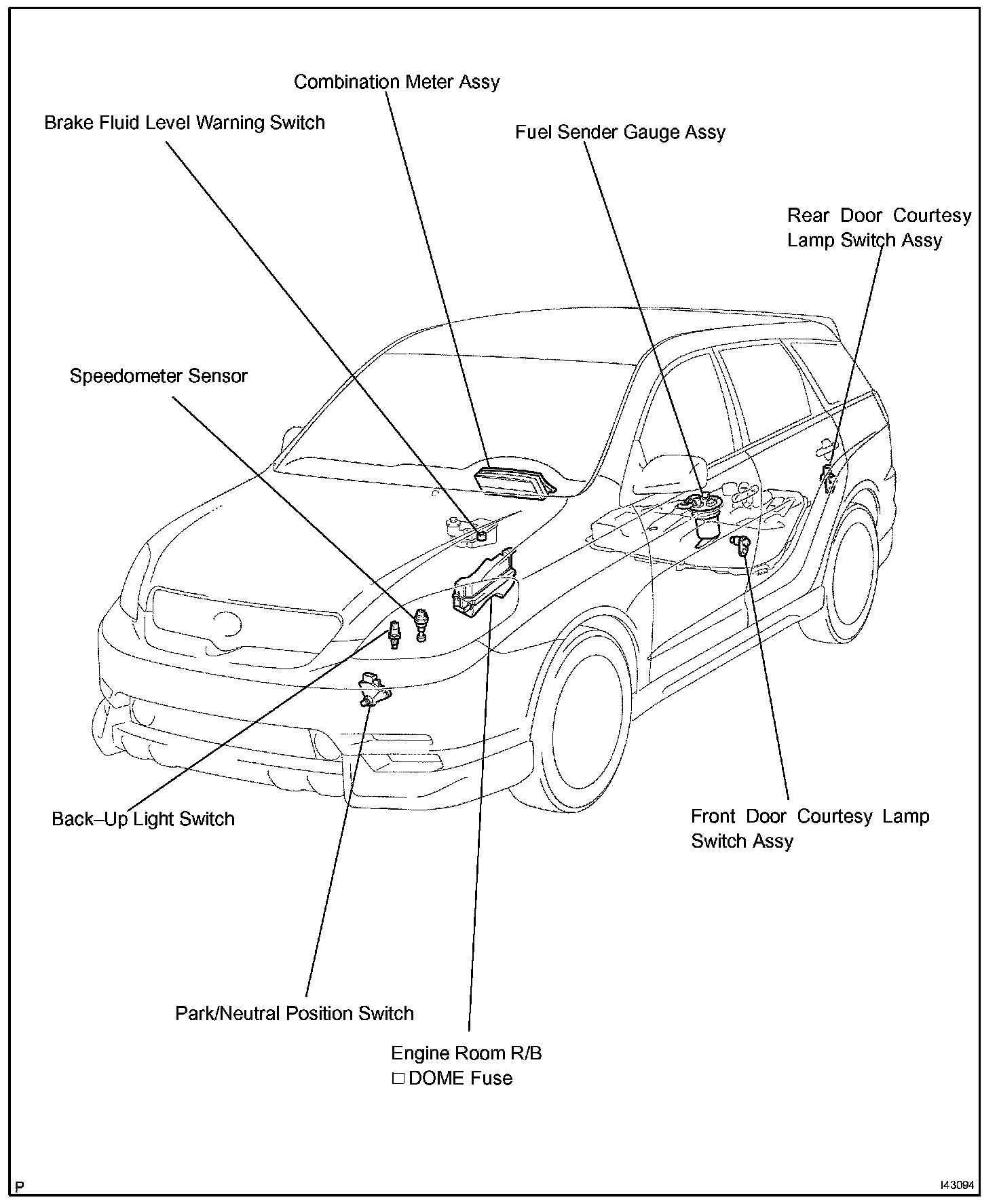 Combination Meter Assy

Brake Fluid Level Warning Switch

Fuel Sender Gauge Assy

Rear Door Courtesy Lamp Switch Assy

Speedometer Sensor

Back–Up Light Switch

Front Door Courtesy Lamp Switch Assy

Park/Neutral Position Switch

Engine Room R/B
□ DOME Fuse

P

I43094