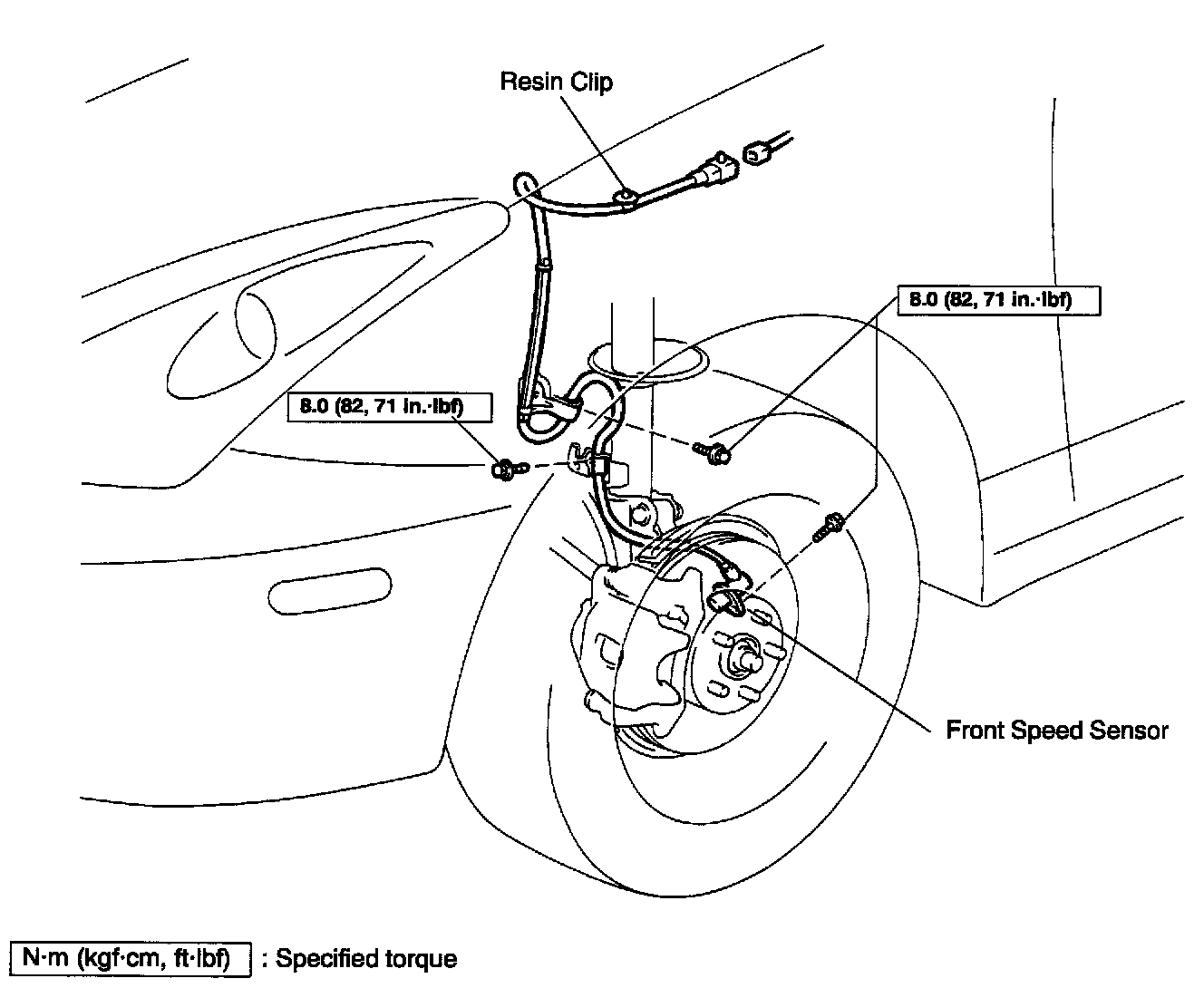 Resin Clip

8.0 (82, 71 in.·lbf)

8.0 (82, 71 in.·lbf)

Front Speed Sensor

N·m (kgf·cm, ft·lbf) : Specified torque