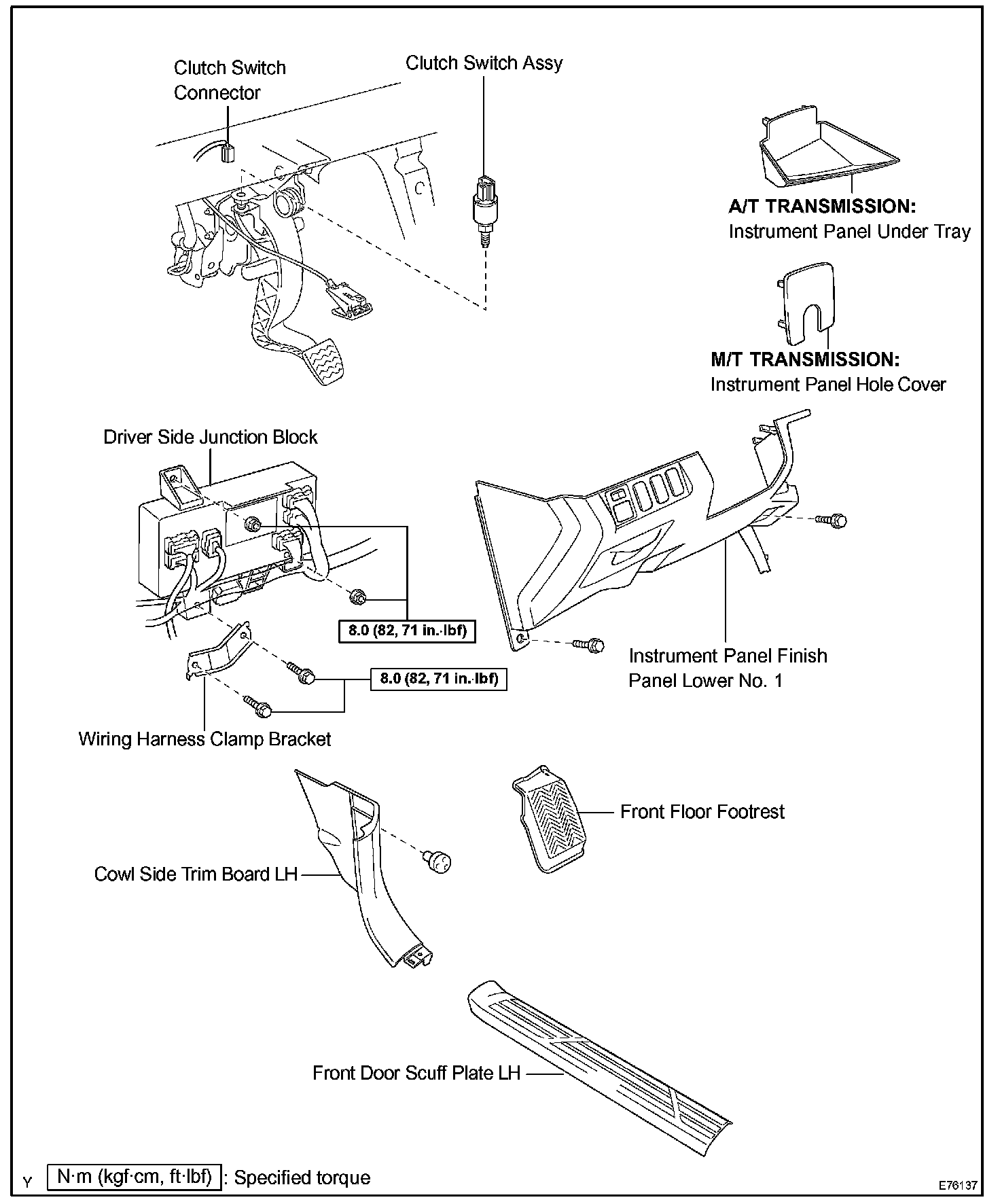 Clutch Switch Connector

Clutch Switch Assy

A/T TRANSMISSION:
Instrument Panel Under Tray

M/T TRANSMISSION:
Instrument Panel Hole Cover

Driver Side Junction Block

8.0 (82, 71 in.·lbf)

8.0 (82, 71 in.·lbf)

Instrument Panel Finish Panel Lower No. 1

Wiring Harness Clamp Bracket

Front Floor Footrest

Cowl Side Trim Board LH

Front Door Scuff Plate LH

Y N·m (kgf·cm, ft·lbf) : Specified torque

E76137