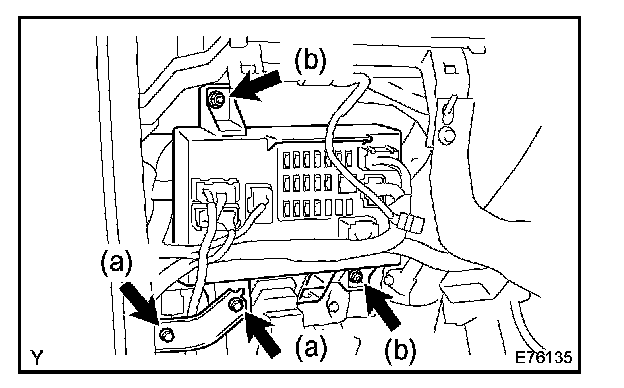 (b)

(a)

(a)

(b)

Y

E76135