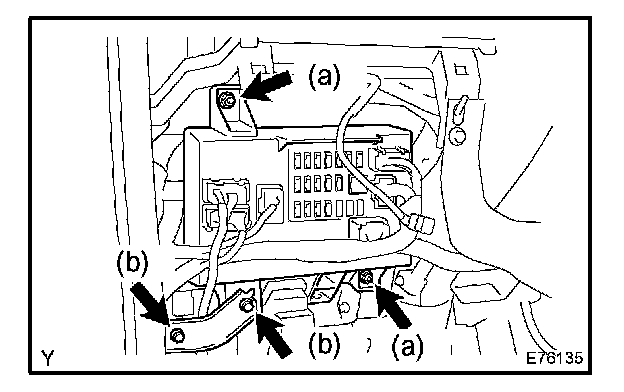 (a)
(b)
(b)
(a)
Y
E76135