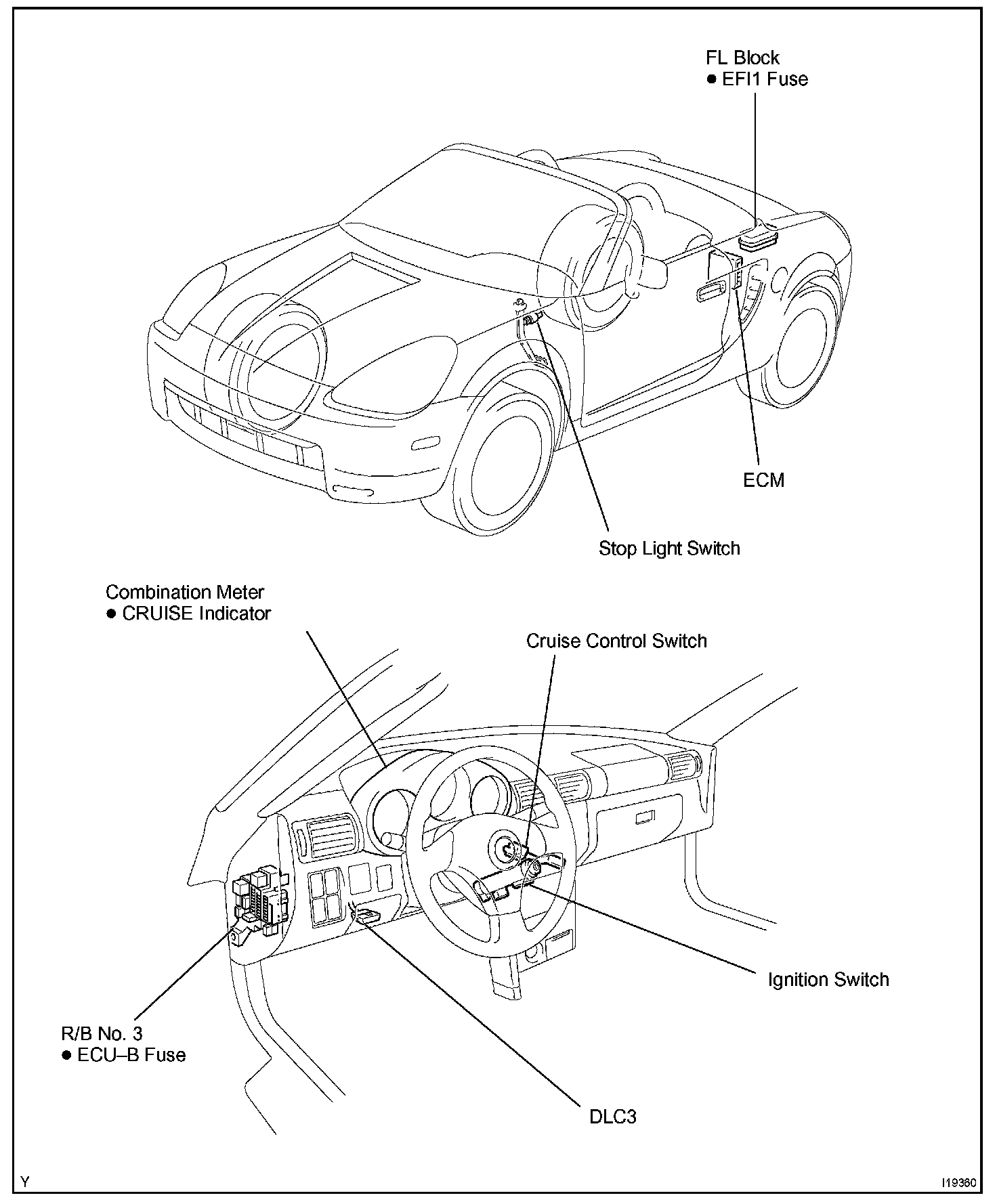 FL Block
● EFI1 Fuse

ECM

Stop Light Switch

Combination Meter
● CRUISE Indicator

Cruise Control Switch

Ignition Switch

R/B No. 3
● ECU–B Fuse

DLC3

Y

I19360