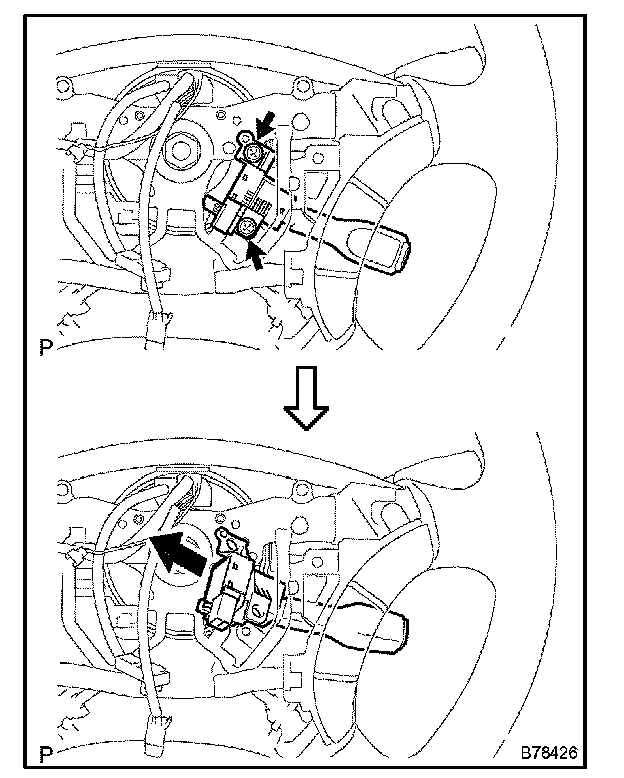 P

P

B78426