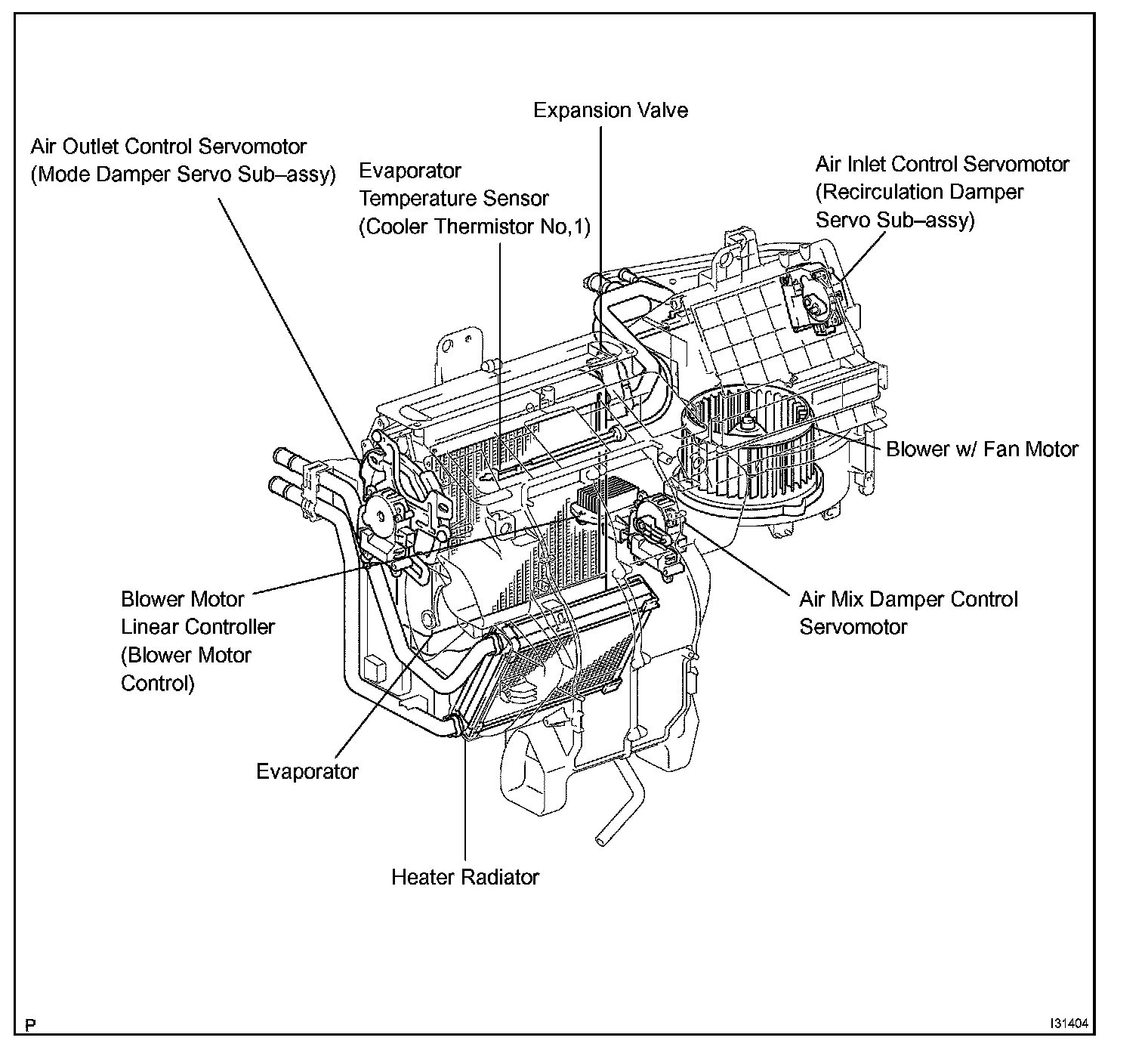 Expansion Valve

Air Outlet Control Servomotor
(Mode Damper Servo Sub–assy)

Evaporator
Temperature Sensor
(Cooler Thermistor No,1)

Air Inlet Control Servomotor
(Recirculation Damper
Servo Sub–assy)

Blower w/ Fan Motor

Blower Motor
Linear Controller
(Blower Motor
Control)

Air Mix Damper Control
Servomotor

Evaporator

Heater Radiator

P

I31404