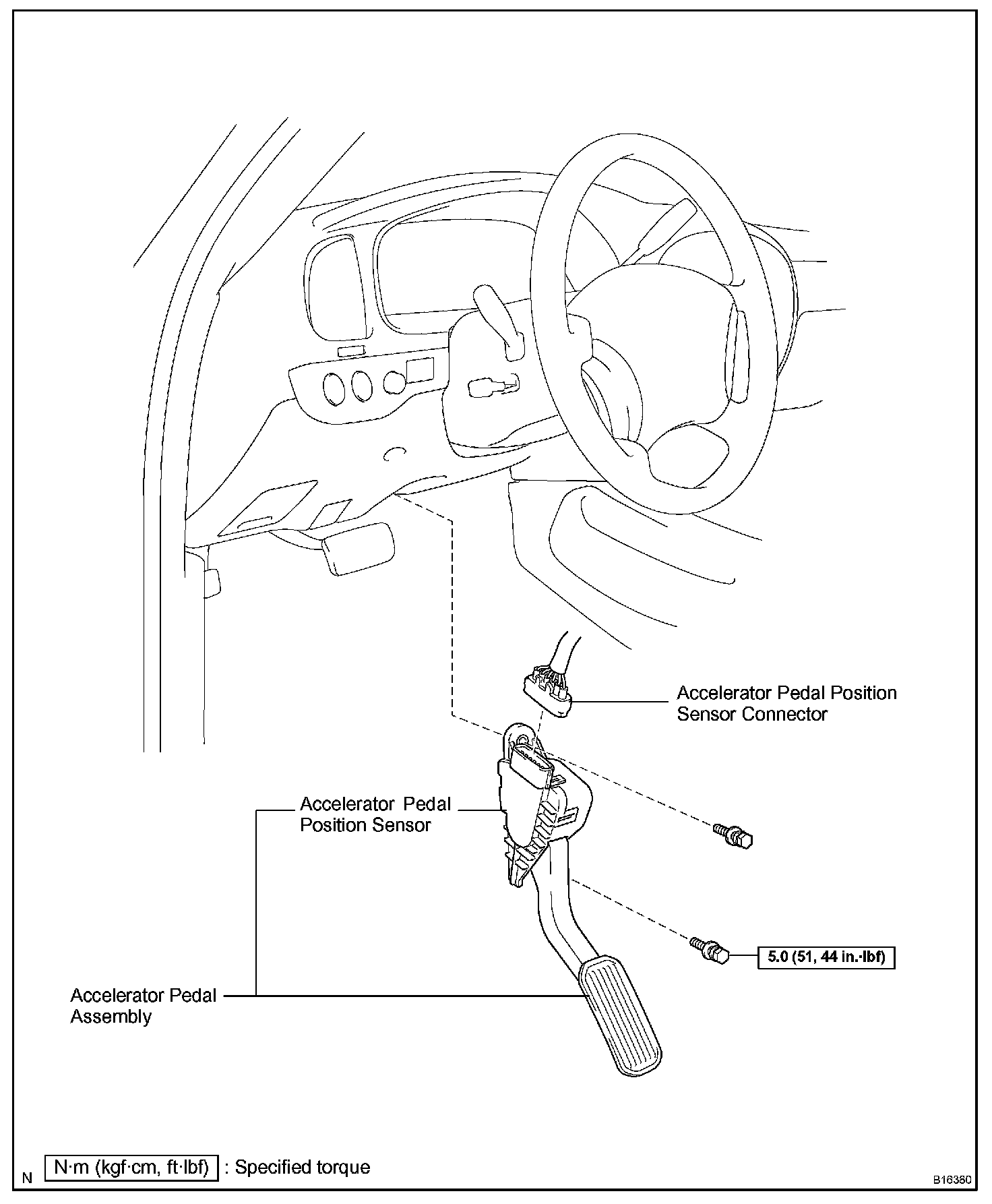 Accelerator Pedal Position Sensor Connector

Accelerator Pedal Position Sensor

5.0 (51, 44 in.·lbf)

Accelerator Pedal Assembly

N N·m (kgf·cm, ft·lbf) : Specified torque

B16360