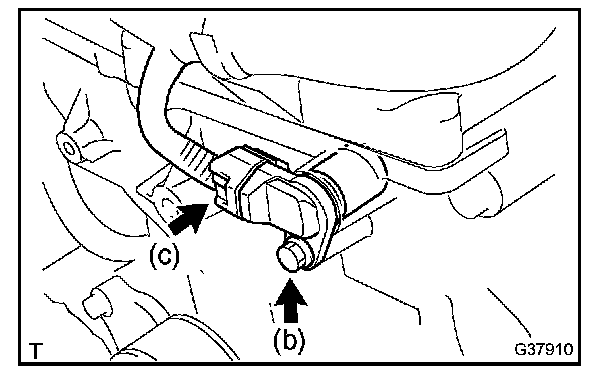 (c)
(b)
T
G37910