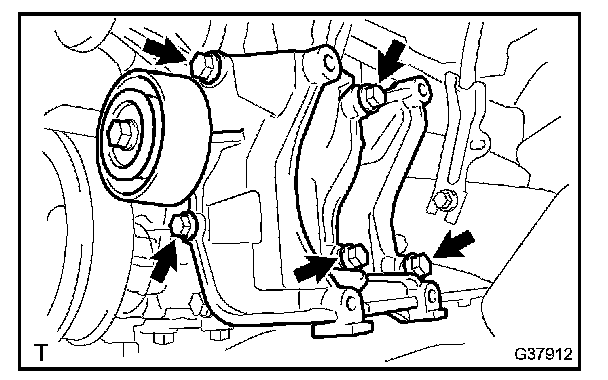 T

G37912