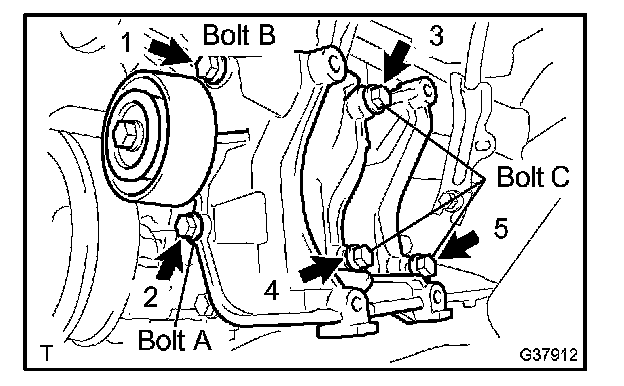 1
Bolt B
3
Bolt C
5
2
4
Bolt A
T
G37912